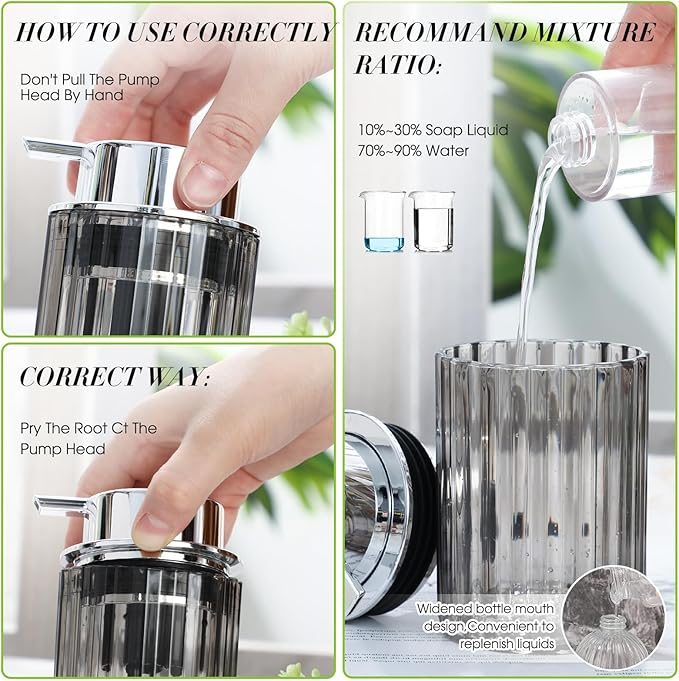 HOW TO USE CORRECTLY

Don't Pull The Pump Head By Hand

CORRECT WAY:

Pry The Root Ct The Pump Head

RECOMMAND MIXTURE RATIO:

10%~30% Soap Liquid
70%~90% Water

Widened bottle mouth design,Convenient to replenish liquids