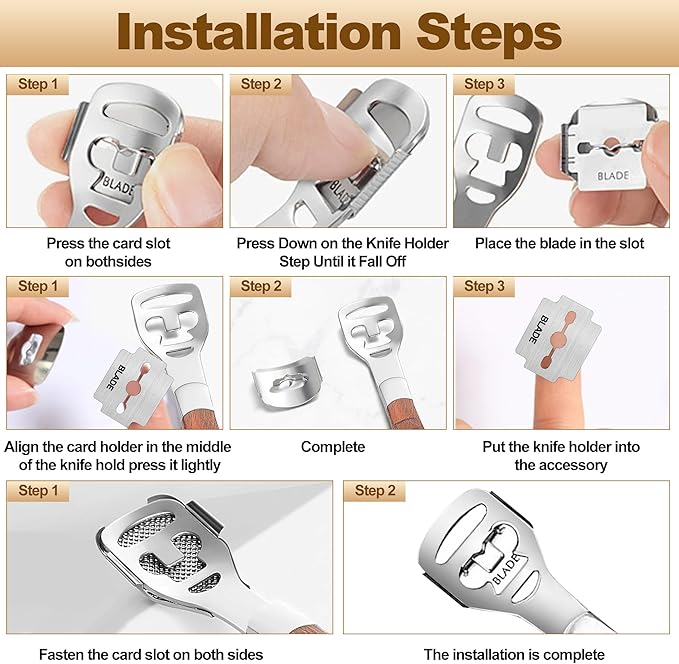 Installation Steps

Step 1

BLADE

Press the card slot on bothsides

Step 2

BLADE

Press Down on the Knife Holder Step Until it Fall Off

Step 3

BLADE

Place the blade in the slot

Step 1

BLADE

Align the card holder in the middle of the knife hold press it lightly

Step 2

Complete

Step 3

BLADE

Put the knife holder into the accessory

Step 1

Fasten the card slot on both sides

Step 2

BLADE

The installation is complete