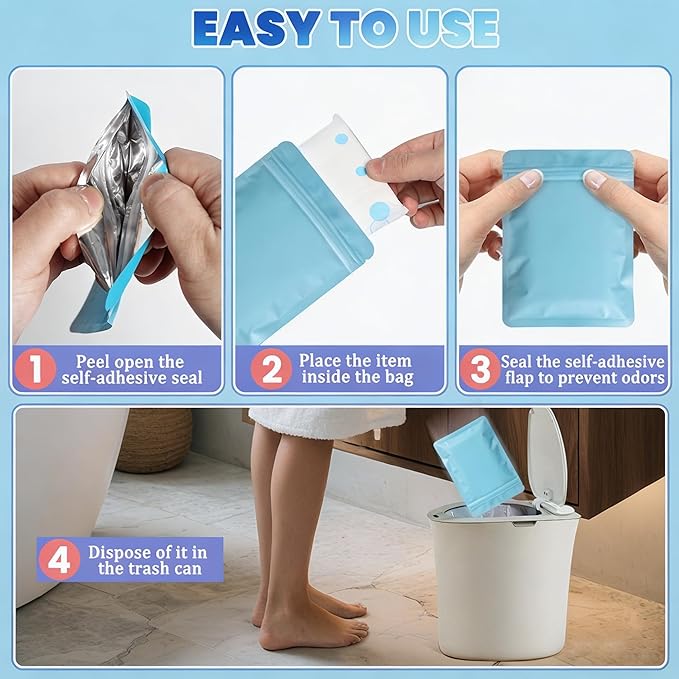 EASY TO USE

1 Peel open the self-adhesive seal

2 Place the item inside the bag

3 Seal the self-adhesive flap to prevent odors

4 Dispose of it in the trash can