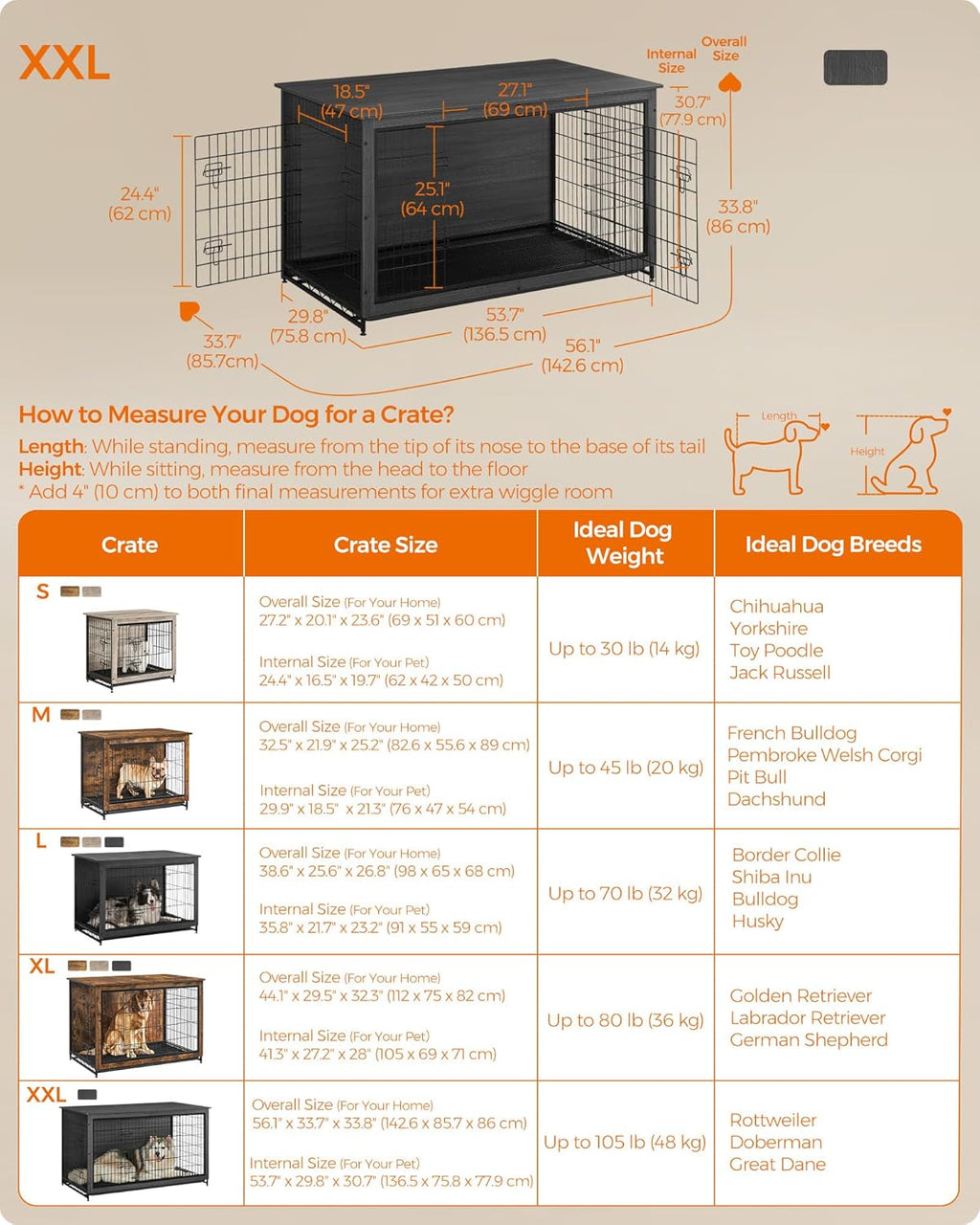 XXL

Internal Size

Overall Size

18.5" (47 cm)

27.1" (69 cm)

30.7" (77.9 cm)

24.4" (62 cm)

25.1" (64 cm)

33.8" (86 cm)

29.8" (75.8 cm)

53.7" (136.5 cm)

33.7" (85.7cm)

56.1" (142.6 cm)

How to Measure Your Dog for a Crate?

Length: While standing, measure from the tip of its nose to the base of its tail
Height: While sitting, measure from the head to the floor
* Add 4" (10 cm) to both final measurements for extra wiggle room

Length

Height

| Crate | Crate Size | Ideal Dog Weight | Ideal Dog Breeds |
|---|---|---|---|
| S | Overall Size (For Your Home) 27.2" x 20.1" x 23.6" (69 x 51 x 60 cm) Internal Size (For Your Pet) 24.4" x 16.5" x 19.7" (62 x 42 x 50 cm) | Up to 30 lb (14 kg) | Chihuahua Yorkshire Toy Poodle Jack Russell |
| M | Overall Size (For Your Home) 32.5" x 21.9" x 25.2" (82.6 x 55.6 x 89 cm) Internal Size (For Your Pet) 29.9" x 18.5" x 21.3" (76 x 47 x 54 cm) | Up to 45 lb (20 kg) | French Bulldog Pembroke Welsh Corgi Pit Bull Dachshund |
| L | Overall Size (For Your Home) 38.6" x 25.6" x 26.8" (98 x 65 x 68 cm) Internal Size (For Your Pet) 35.8" x 21.7" x 23.2" (91 x 55 x 59 cm) | Up to 70 lb (32 kg) | Border Collie Shiba Inu Bulldog Husky |
| XL | Overall Size (For Your Home) 44.1" x 29.5" x 32.3" (112 x 75 x 82 cm) Internal Size (For Your Pet) 41.3" x 27.2" x 28" (105 x 69 x 71 cm) | Up to 80 lb (36 kg) | Golden Retriever Labrador Retriever German Shepherd |
| XXL | Overall Size (For Your Home) 56.1" x 33.7" x 33.8" (142.6 x 85.7 x 86 cm) Internal Size (For Your Pet) 53.7" x 29.8" x 30.7" (136.5 x 75.8 x 77.9 cm) | Up to 105 lb (48 kg) | Rottweiler Doberman Great Dane |