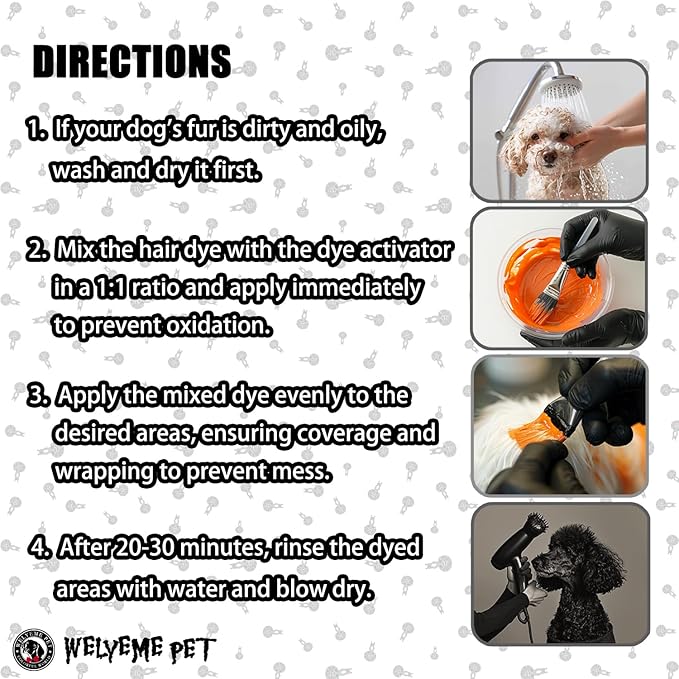 DIRECTIONS

1. If your dog's fur is dirty and oily, wash and dry it first.

2. Mix the hair dye with the dye activator in a 1:1 ratio and apply immediately to prevent oxidation.

3. Apply the mixed dye evenly to the desired areas, ensuring coverage and wrapping to prevent mess.

4. After 20-30 minutes, rinse the dyed areas with water and blow dry.

WELYEME PET