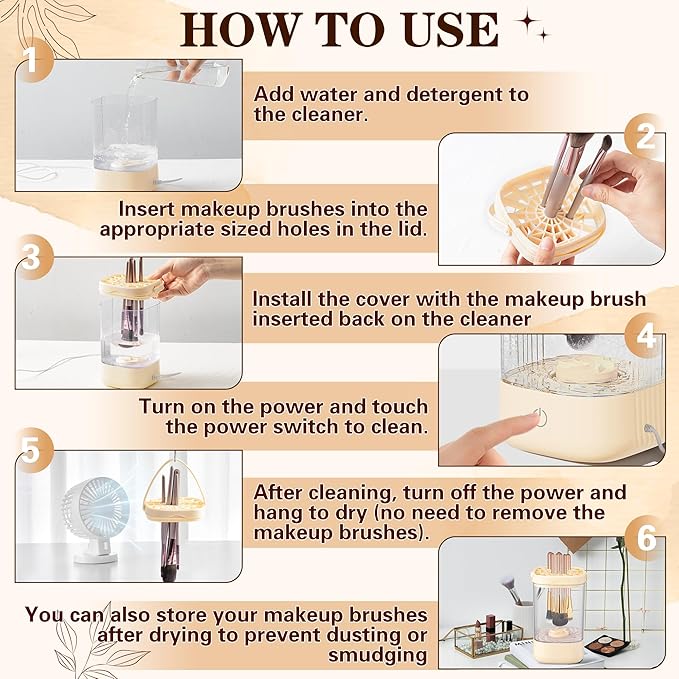 HOW TO USE

1

Add water and detergent to the cleaner.

2

Insert makeup brushes into the appropriate sized holes in the lid.

3

Install the cover with the makeup brush inserted back on the cleaner

4

Turn on the power and touch the power switch to clean.

5

After cleaning, turn off the power and hang to dry (no need to remove the makeup brushes).

6

You can also store your makeup brushes after drying to prevent dusting or smudging