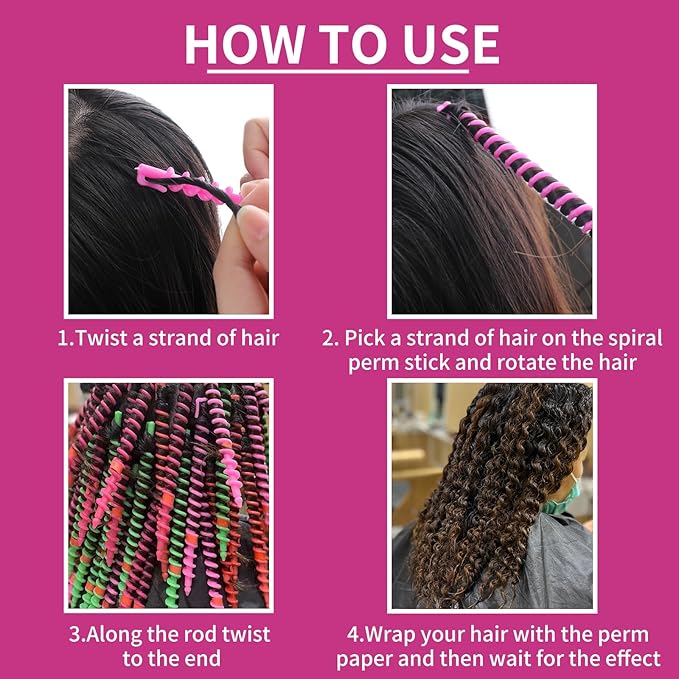 HOW TO USE

1.Twist a strand of hair

2. Pick a strand of hair on the spiral perm stick and rotate the hair

3.Along the rod twist to the end

4.Wrap your hair with the perm paper and then wait for the effect