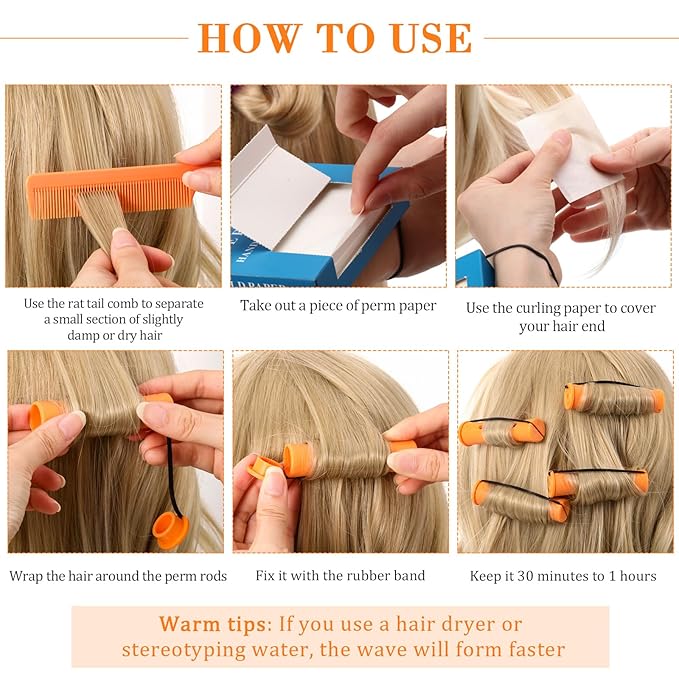 HOW TO USE

Use the rat tail comb to separate a small section of slightly damp or dry hair

Take out a piece of perm paper

Use the curling paper to cover your hair end

Wrap the hair around the perm rods

Fix it with the rubber band

Keep it 30 minutes to 1 hours

Warm tips: If you use a hair dryer or stereotyping water, the wave will form faster