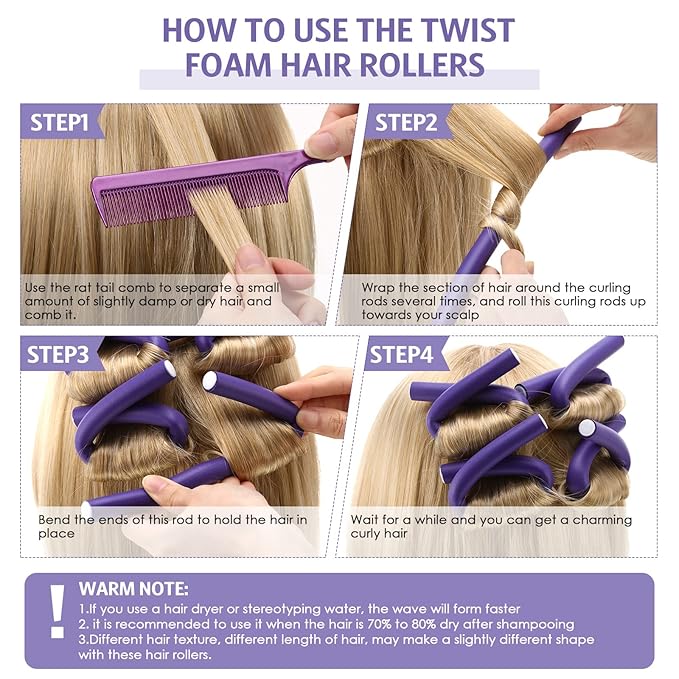 HOW TO USE THE TWIST FOAM HAIR ROLLERS

STEP1

Use the rat tail comb to separate a small amount of slightly damp or dry hair and comb it.

STEP2

Wrap the section of hair around the curling rods several times, and roll this curling rods up towards your scalp

STEP3

Bend the ends of this rod to hold the hair in place

STEP4

Wait for a while and you can get a charming curly hair

!

WARM NOTE:

1.If you use a hair dryer or stereotyping water, the wave will form faster
2. it is recommended to use it when the hair is 70% to 80% dry after shampooing
3.Different hair texture, different length of hair, may make a slightly different shape with these hair rollers.