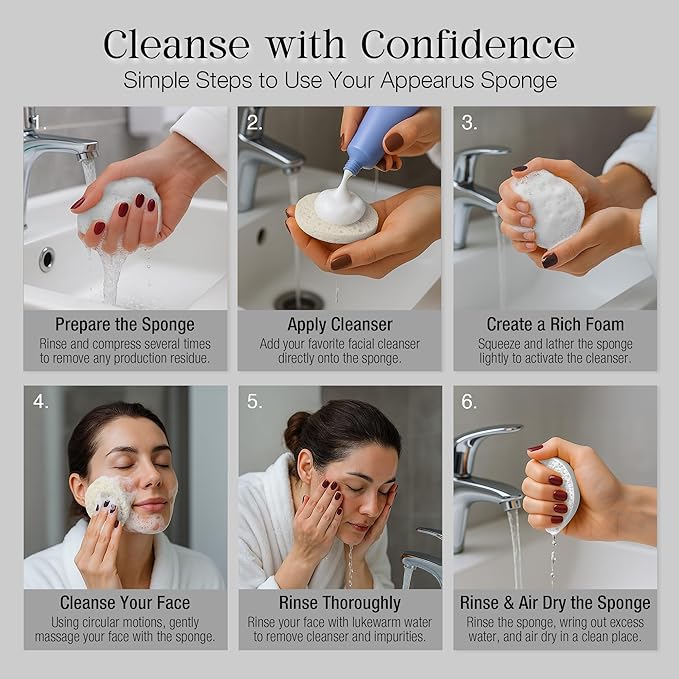 Cleanse with Confidence
Simple Steps to Use Your Appearus Sponge

1.
Prepare the Sponge
Rinse and compress several times to remove any production residue.

2.
Apply Cleanser
Add your favorite facial cleanser directly onto the sponge.

3.
Create a Rich Foam
Squeeze and lather the sponge lightly to activate the cleanser.

4.
Cleanse Your Face
Using circular motions, gently massage your face with the sponge.

5.
Rinse Thoroughly
Rinse your face with lukewarm water to remove cleanser and impurities.

6.
Rinse & Air Dry the Sponge
Rinse the sponge, wring out excess water, and air dry in a clean place.