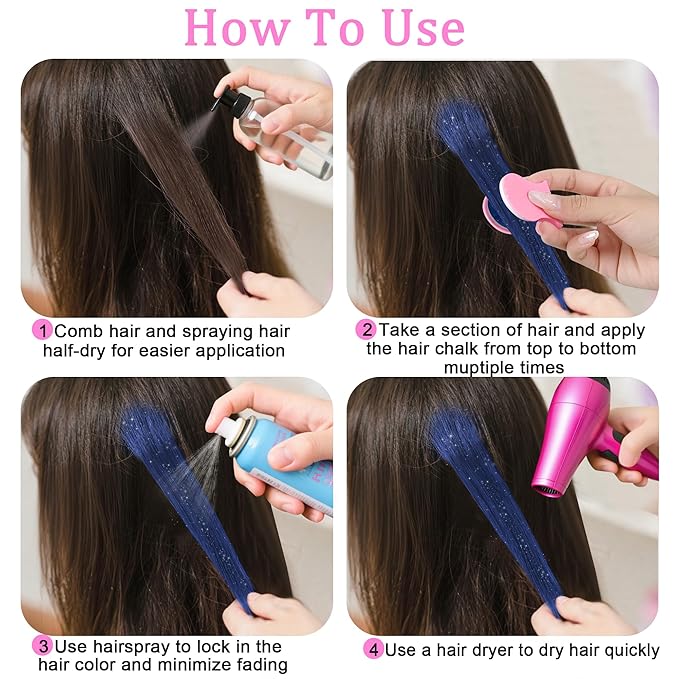 How To Use

1 Comb hair and spraying hair half-dry for easier application

2 Take a section of hair and apply the hair chalk from top to bottom muptiple times

3 Use hairspray to lock in the hair color and minimize fading

4 Use a hair dryer to dry hair quickly