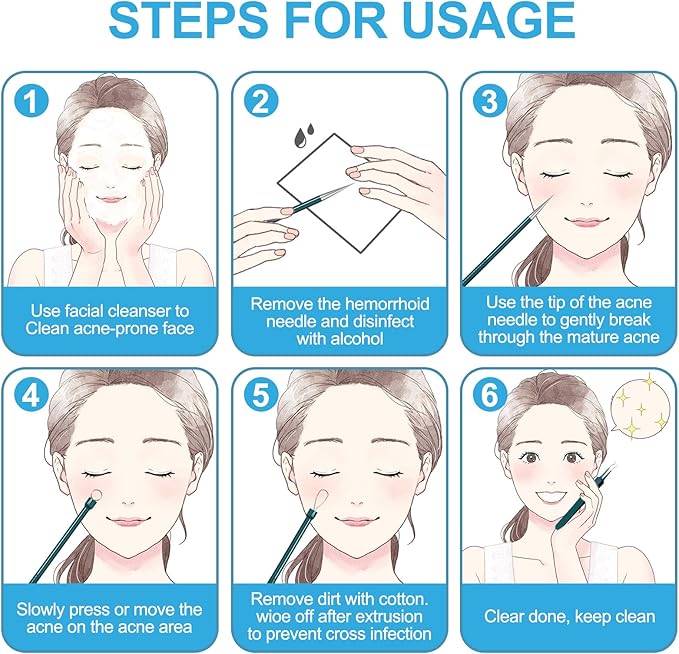 STEPS FOR USAGE

1
Use facial cleanser to Clean acne-prone face

2
Remove the hemorrhoid needle and disinfect with alcohol

3
Use the tip of the acne needle to gently break through the mature acne

4
Slowly press or move the acne on the acne area

5
Remove dirt with cotton. wioe off after extrusion to prevent cross infection

6
Clear done, keep clean