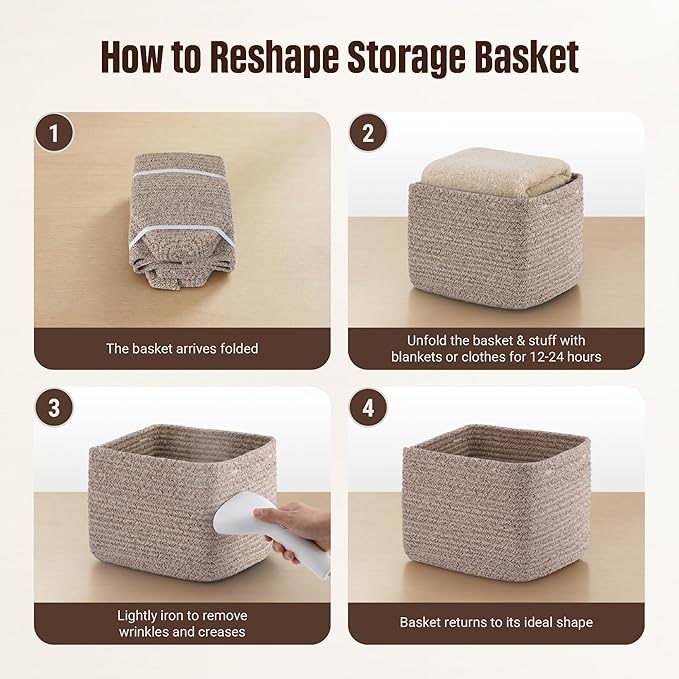 How to Reshape Storage Basket

1

The basket arrives folded

2

Unfold the basket & stuff with blankets or clothes for 12-24 hours

3

Lightly iron to remove wrinkles and creases

4

Basket returns to its ideal shape