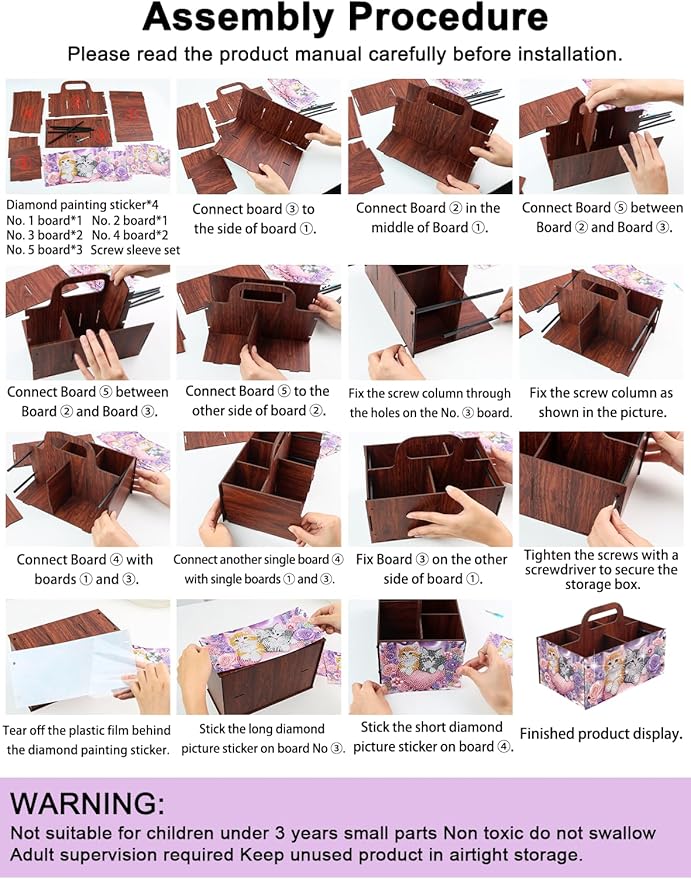 Assembly Procedure

Please read the product manual carefully before installation.

Diamond painting sticker*4
No. 1 board*1 No. 2 board*1
No. 3 board*2 No. 4 board*2
No. 5 board*3 Screw sleeve set

Connect board ③ to the side of board ①.

Connect Board ② in the middle of Board ①.

Connect Board ⑤ between Board ② and Board ③.

Connect Board ⑤ between Board ② and Board ③.

Connect Board ⑤ to the other side of board ②.

Fix the screw column through the holes on the No. ③ board.

Fix the screw column as shown in the picture.

Connect Board ④ with boards ① and ③.

Connect another single board ④ with single boards ① and ③.

Fix Board ③ on the other side of board ①.

Tighten the screws with a screwdriver to secure the storage box.

Tear off the plastic film behind the diamond painting sticker.

Stick the long diamond picture sticker on board No ③.

Stick the short diamond picture sticker on board ④.

Finished product display.

WARNING:
Not suitable for children under 3 years small parts Non toxic do not swallow
Adult supervision required Keep unused product in airtight storage.