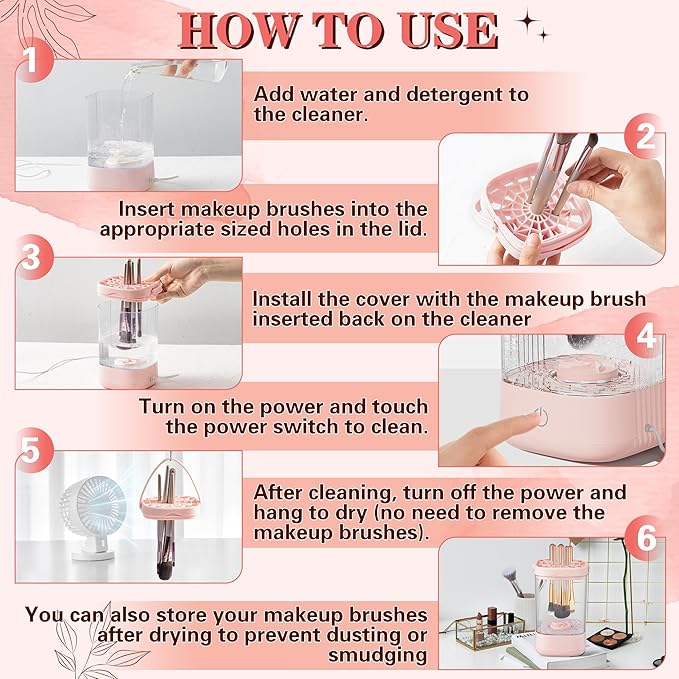 HOW TO USE

1

Add water and detergent to the cleaner.

2

Insert makeup brushes into the appropriate sized holes in the lid.

3

Install the cover with the makeup brush inserted back on the cleaner

4

Turn on the power and touch the power switch to clean.

5

After cleaning, turn off the power and hang to dry (no need to remove the makeup brushes).

6

You can also store your makeup brushes after drying to prevent dusting or smudging