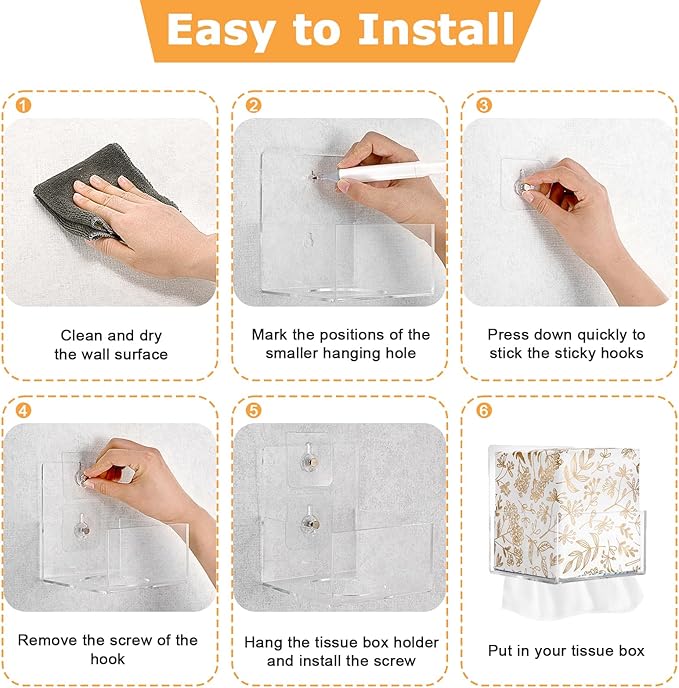 Easy to Install

1

Clean and dry the wall surface

2

Mark the positions of the smaller hanging hole

3

Press down quickly to stick the sticky hooks

4

Remove the screw of the hook

5

Hang the tissue box holder and install the screw

6

Put in your tissue box