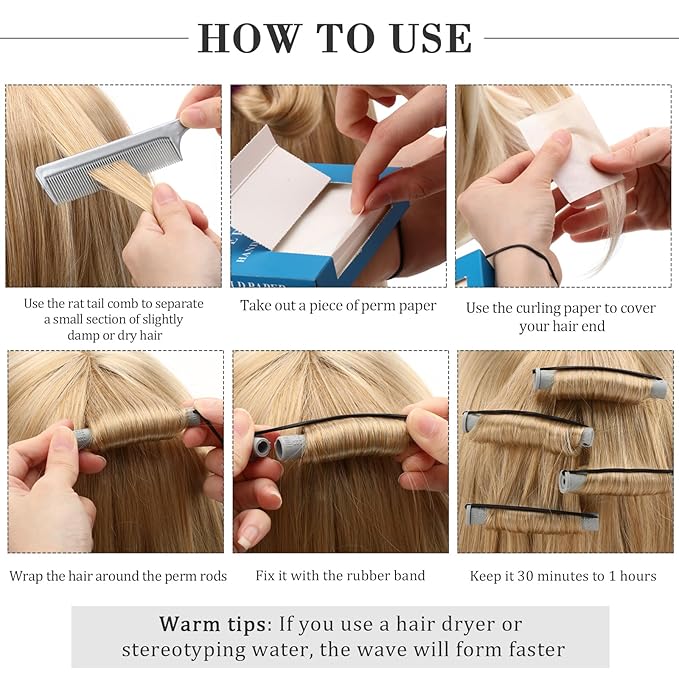 HOW TO USE

Use the rat tail comb to separate a small section of slightly damp or dry hair

Take out a piece of perm paper

Use the curling paper to cover your hair end

Wrap the hair around the perm rods

Fix it with the rubber band

Keep it 30 minutes to 1 hours

Warm tips: If you use a hair dryer or stereotyping water, the wave will form faster