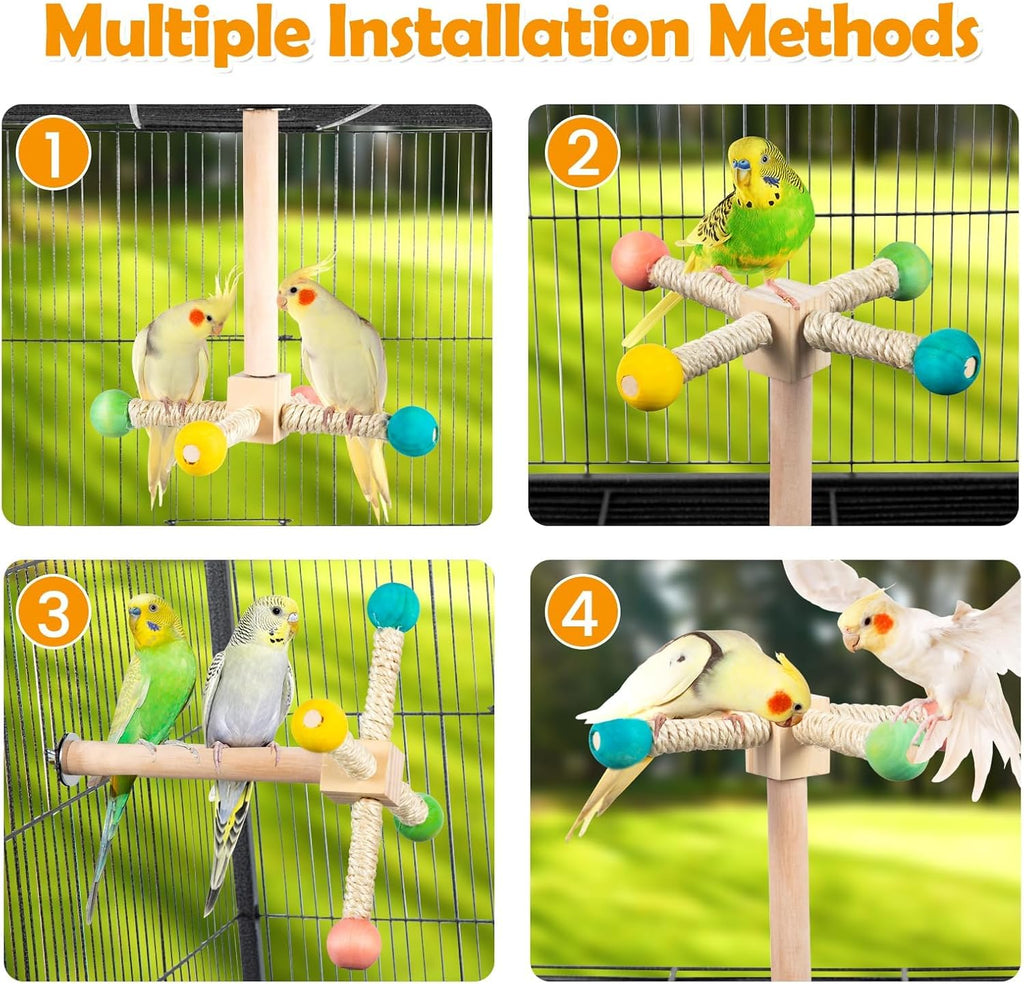 Multiple Installation Methods

1

2

3

4