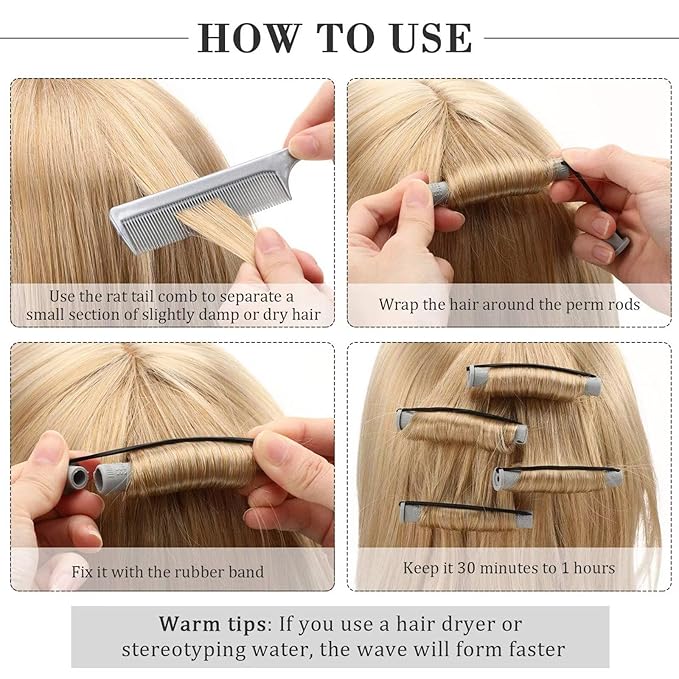 HOW TO USE

Use the rat tail comb to separate a small section of slightly damp or dry hair

Wrap the hair around the perm rods

Fix it with the rubber band

Keep it 30 minutes to 1 hours

Warm tips: If you use a hair dryer or stereotyping water, the wave will form faster