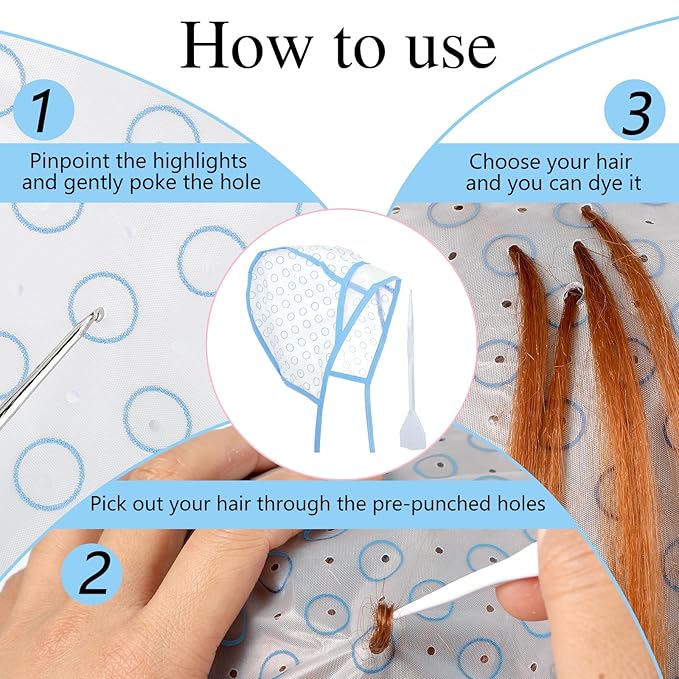 How to use

1

Pinpoint the highlights and gently poke the hole

3

Choose your hair and you can dye it

Pick out your hair through the pre-punched holes

2