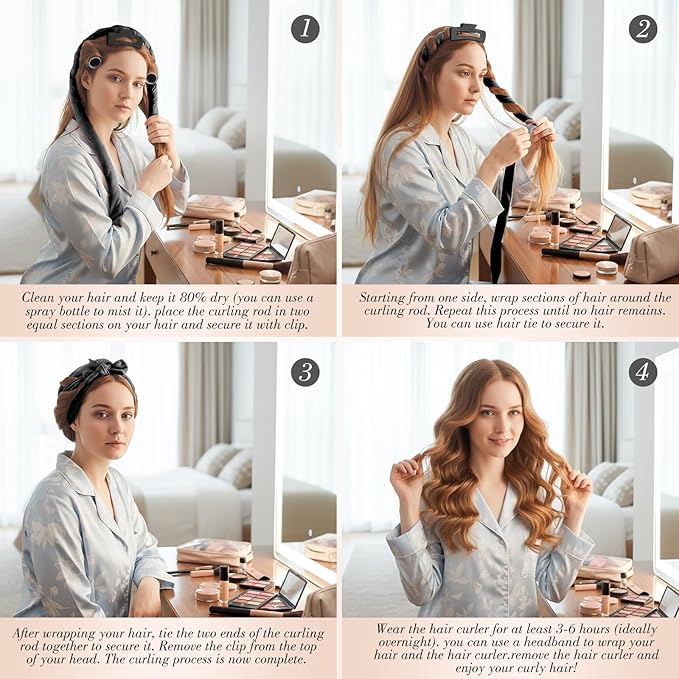 1

Clean your hair and keep it 80% dry (you can use a spray bottle to mist it). place the curling rod in two equal sections on your hair and secure it with clip.

2

Starting from one side, wrap sections of hair around the curling rod. Repeat this process until no hair remains. You can use hair tie to secure it.

3

After wrapping your hair, tie the two ends of the curling rod together to secure it. Remove the clip from the top of your head. The curling process is now complete.

4

Wear the hair curler for at least 3-6 hours (ideally overnight). you can use a headband to wrap your hair and the hair curler.remove the hair curler and enjoy your curly hair!