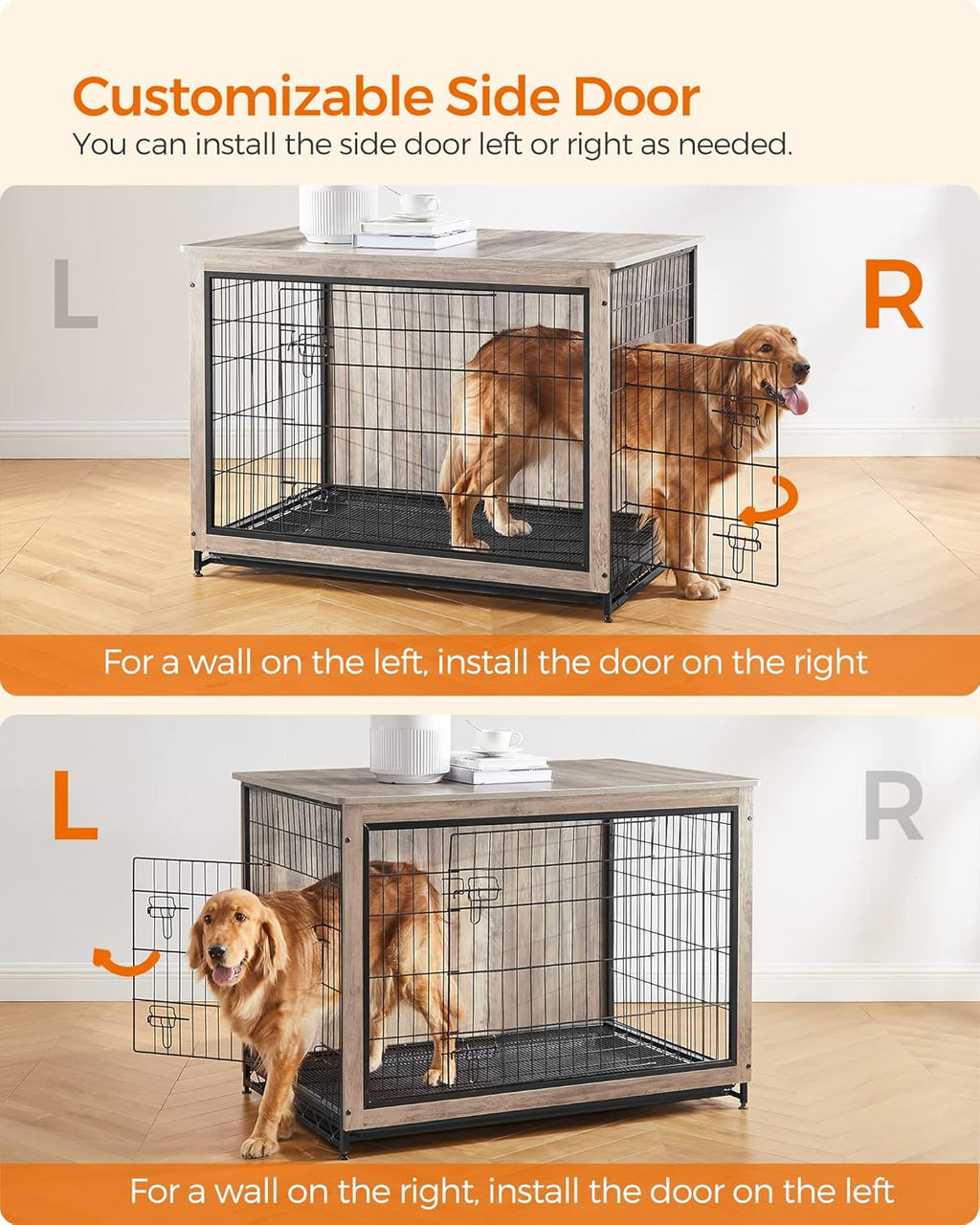 Customizable Side Door
You can install the side door left or right as needed.

L

R

For a wall on the left, install the door on the right

L

R

For a wall on the right, install the door on the left