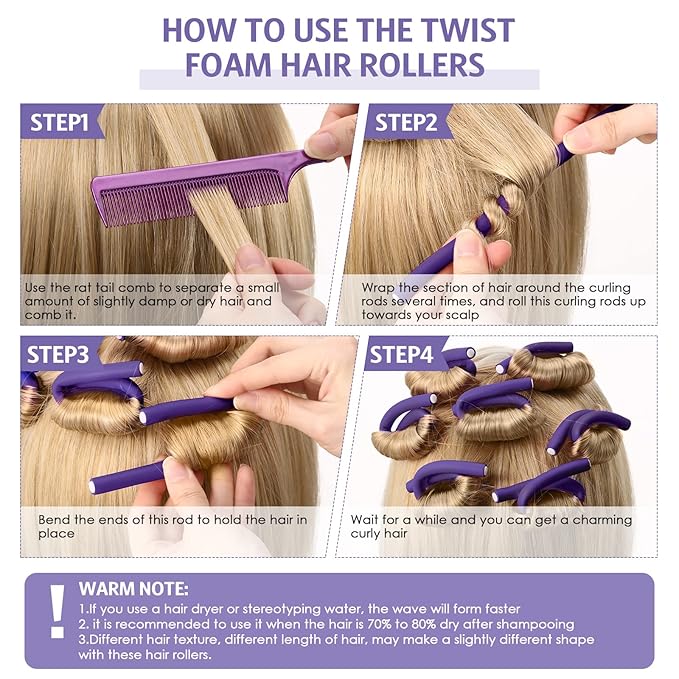 HOW TO USE THE TWIST FOAM HAIR ROLLERS

STEP1

Use the rat tail comb to separate a small amount of slightly damp or dry hair and comb it.

STEP2

Wrap the section of hair around the curling rods several times, and roll this curling rods up towards your scalp

STEP3

Bend the ends of this rod to hold the hair in place

STEP4

Wait for a while and you can get a charming curly hair

!

WARM NOTE:

1.If you use a hair dryer or stereotyping water, the wave will form faster
2. it is recommended to use it when the hair is 70% to 80% dry after shampooing
3.Different hair texture, different length of hair, may make a slightly different shape with these hair rollers.