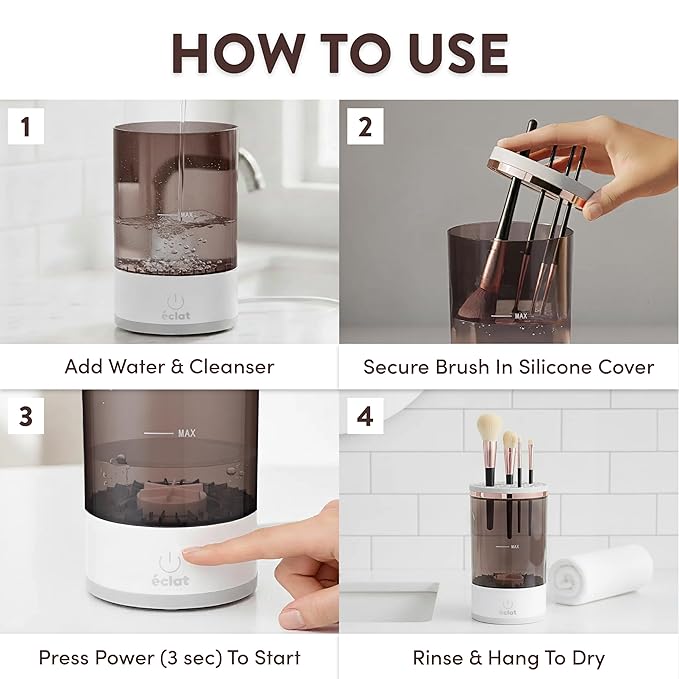 HOW TO USE

1

MAX

éclat

Add Water & Cleanser

2

MAX

Secure Brush In Silicone Cover

3

MAX

éclat

Press Power (3 sec) To Start

4

MAX

éclat

Rinse & Hang To Dry