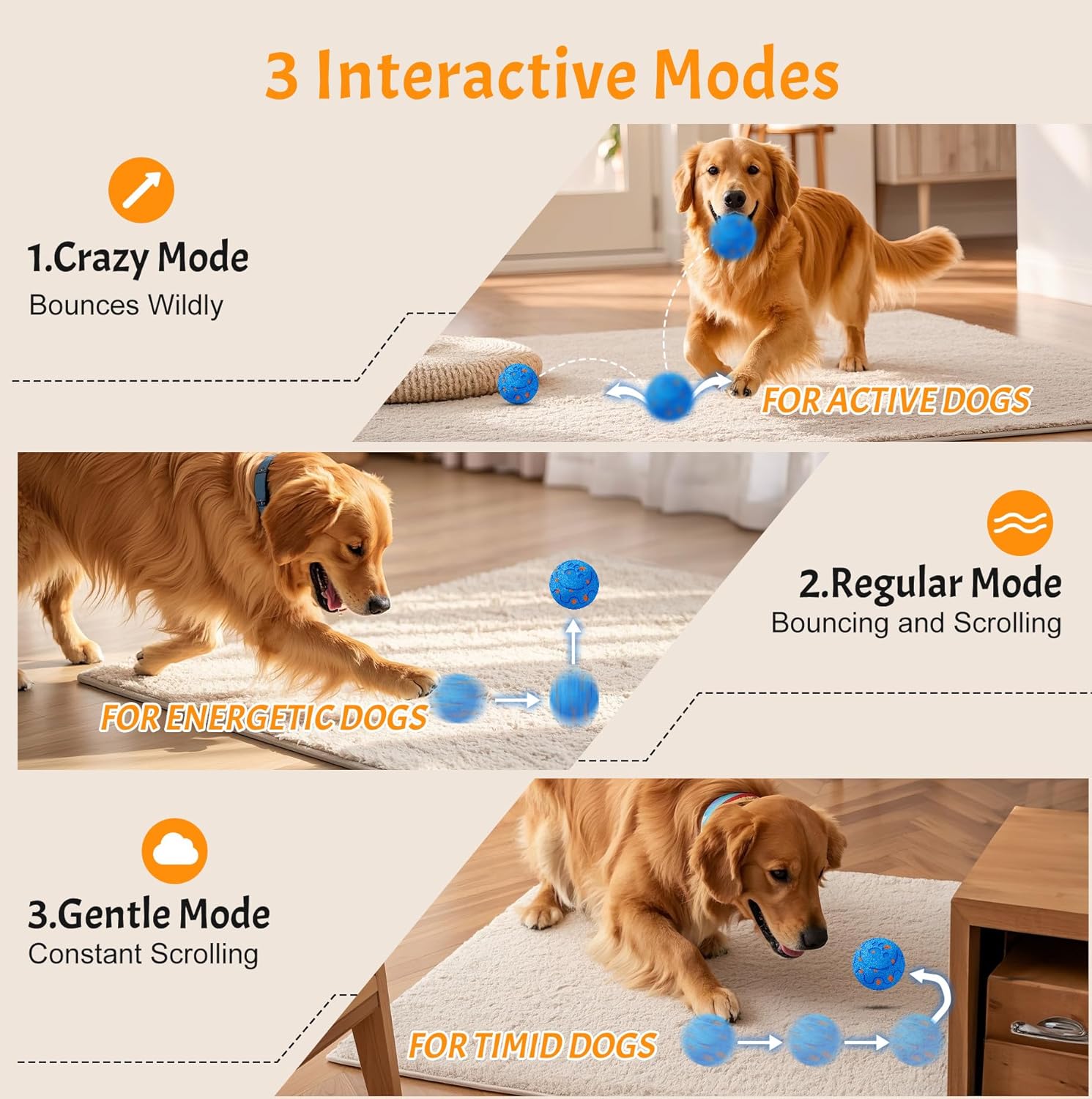 3 Interactive Modes

1.Crazy Mode
Bounces Wildly

FOR ACTIVE DOGS

2.Regular Mode
Bouncing and Scrolling

FOR ENERGETIC DOGS

3.Gentle Mode
Constant Scrolling

FOR TIMID DOGS