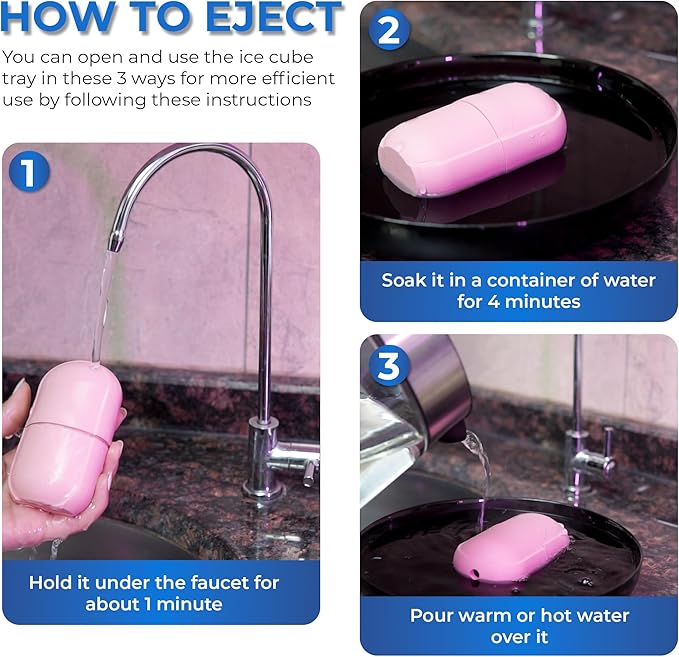 HOW TO EJECT

You can open and use the ice cube tray in these 3 ways for more efficient use by following these instructions

1

Hold it under the faucet for about 1 minute

2

Soak it in a container of water for 4 minutes

3

Pour warm or hot water over it