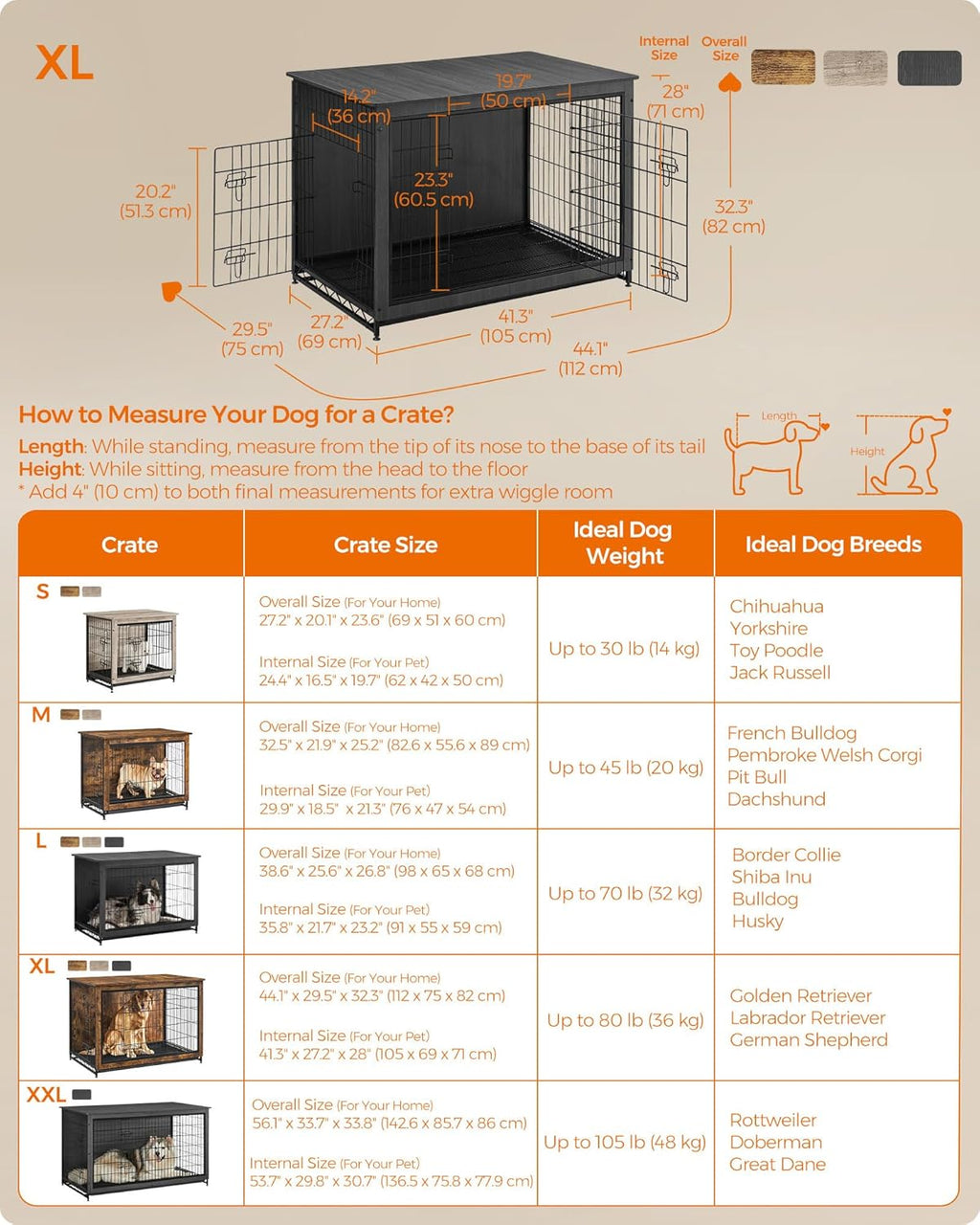 XL

Internal Size
Overall Size

14.2" (36 cm)
19.7" (50 cm)
28" (71 cm)
20.2" (51.3 cm)
23.3" (60.5 cm)
32.3" (82 cm)
29.5" (75 cm)
27.2" (69 cm)
41.3" (105 cm)
44.1" (112 cm)

How to Measure Your Dog for a Crate?

Length: While standing, measure from the tip of its nose to the base of its tail
Height: While sitting, measure from the head to the floor
* Add 4" (10 cm) to both final measurements for extra wiggle room

Length
Height

| Crate | Crate Size | Ideal Dog Weight | Ideal Dog Breeds |
|---|---|---|---|
| S | Overall Size (For Your Home) 27.2" x 20.1" x 23.6" (69 x 51 x 60 cm) Internal Size (For Your Pet) 24.4" x 16.5" x 19.7" (62 x 42 x 50 cm) | Up to 30 lb (14 kg) | Chihuahua Yorkshire Toy Poodle Jack Russell |
| M | Overall Size (For Your Home) 32.5" x 21.9" x 25.2" (82.6 x 55.6 x 89 cm) Internal Size (For Your Pet) 29.9" x 18.5" x 21.3" (76 x 47 x 54 cm) | Up to 45 lb (20 kg) | French Bulldog Pembroke Welsh Corgi Pit Bull Dachshund |
| L | Overall Size (For Your Home) 38.6" x 25.6" x 26.8" (98 x 65 x 68 cm) Internal Size (For Your Pet) 35.8" x 21.7" x 23.2" (91 x 55 x 59 cm) | Up to 70 lb (32 kg) | Border Collie Shiba Inu Bulldog Husky |
| XL | Overall Size (For Your Home) 44.1" x 29.5" x 32.3" (112 x 75 x 82 cm) Internal Size (For Your Pet) 41.3" x 27.2" x 28" (105 x 69 x 71 cm) | Up to 80 lb (36 kg) | Golden Retriever Labrador Retriever German Shepherd |
| XXL | Overall Size (For Your Home) 56.1" x 33.7" x 33.8" (142.6 x 85.7 x 86 cm) Internal Size (For Your Pet) 53.7" x 29.8" x 30.7" (136.5 x 75.8 x 77.9 cm) | Up to 105 lb (48 kg) | Rottweiler Doberman Great Dane |