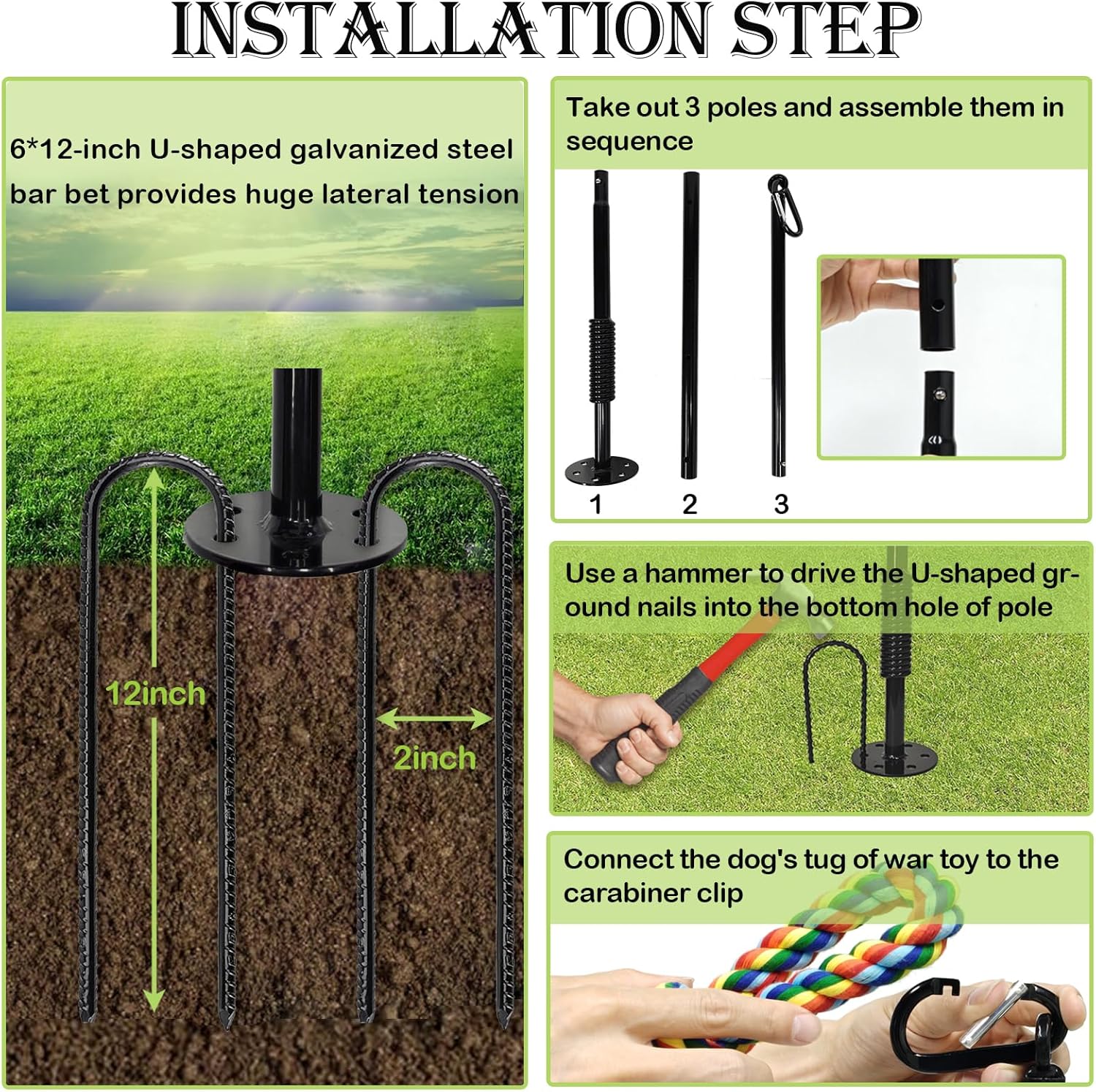 INSTALLATION STEP

6*12-inch U-shaped galvanized steel bar bet provides huge lateral tension

12inch

2inch

Take out 3 poles and assemble them in sequence

1

2

3

Use a hammer to drive the U-shaped ground nails into the bottom hole of pole

Connect the dog's tug of war toy to the carabiner clip