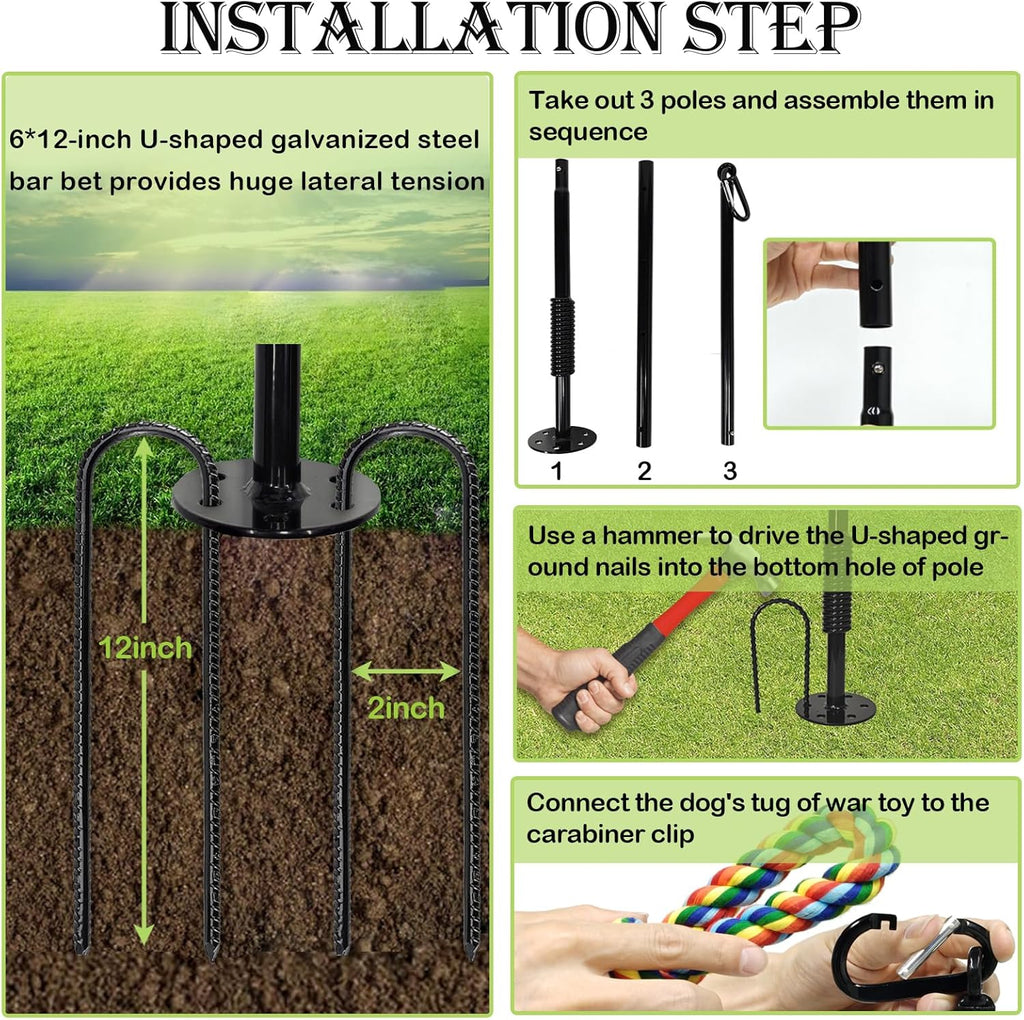 INSTALLATION STEP

6*12-inch U-shaped galvanized steel bar bet provides huge lateral tension

12inch

2inch

Take out 3 poles and assemble them in sequence

1

2

3

Use a hammer to drive the U-shaped ground nails into the bottom hole of pole

Connect the dog's tug of war toy to the carabiner clip