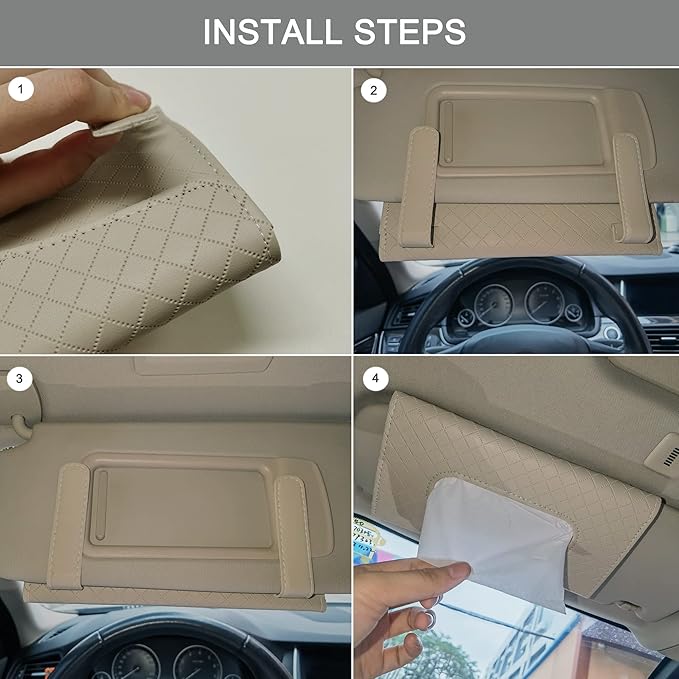 INSTALL STEPS

1

2

3

4