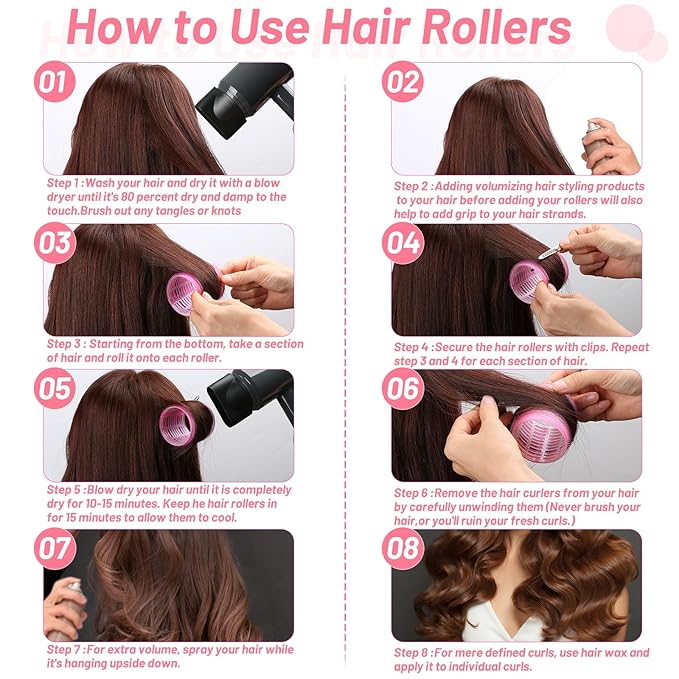 How to Use Hair Rollers

01

Step 1 :Wash your hair and dry it with a blow dryer until it's 80 percent dry and damp to the touch.Brush out any tangles or knots

02

Step 2 :Adding volumizing hair styling products to your hair before adding your rollers will also help to add grip to your hair strands.

03

Step 3 : Starting from the bottom, take a section of hair and roll it onto each roller.

04

Step 4 :Secure the hair rollers with clips. Repeat step 3 and 4 for each section of hair.

05

Step 5 :Blow dry your hair until it is completely dry for 10-15 minutes. Keep he hair rollers in for 15 minutes to allow them to cool.

06

Step 6 :Remove the hair curlers from your hair by carefully unwinding them (Never brush your hair,or you'll ruin your fresh curls.)

07

Step 7 :For extra volume, spray your hair while it's hanging upside down.

08

Step 8 :For mere defined curls, use hair wax and apply it to individual curls.