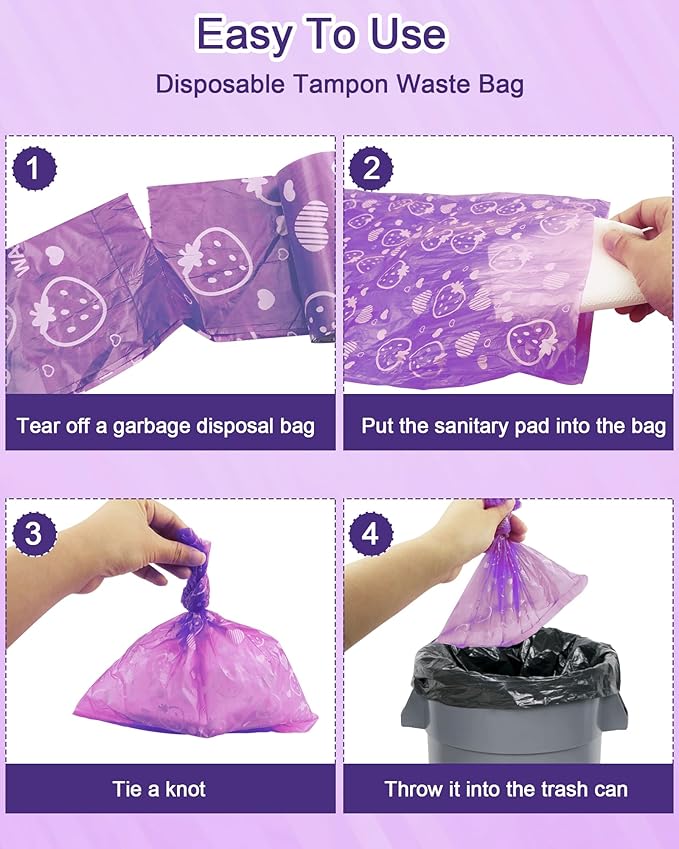 Easy To Use

Disposable Tampon Waste Bag

1

Tear off a garbage disposal bag

2

Put the sanitary pad into the bag

3

Tie a knot

4

Throw it into the trash can