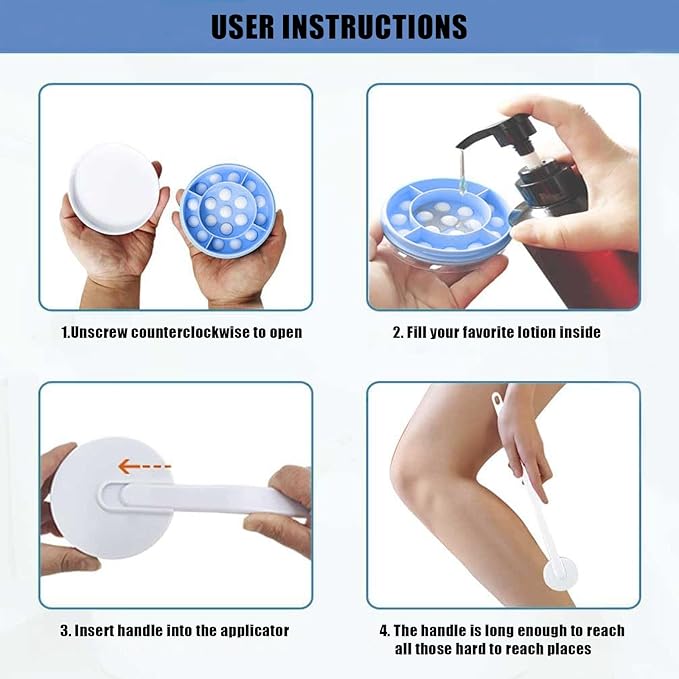 USER INSTRUCTIONS

1.Unscrew counterclockwise to open

2. Fill your favorite lotion inside

3. Insert handle into the applicator

4. The handle is long enough to reach all those hard to reach places