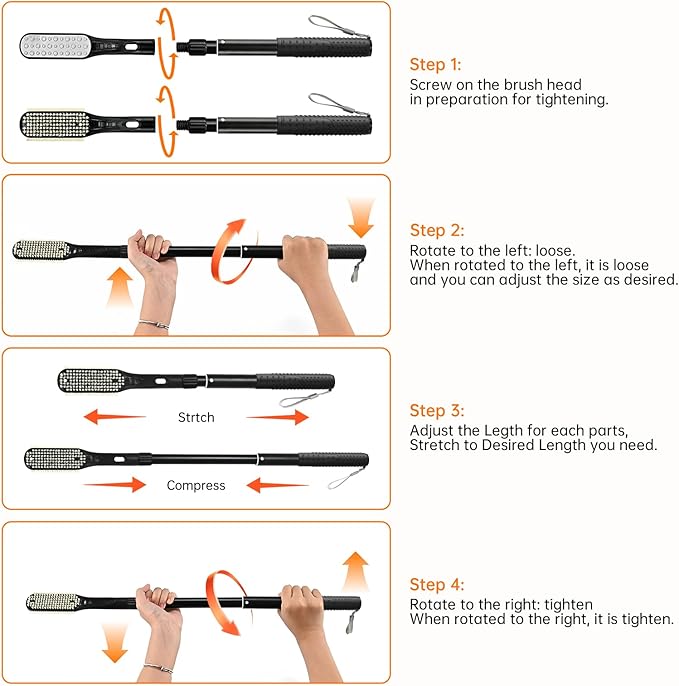 Step 1:
Screw on the brush head in preparation for tightening.

Step 2:
Rotate to the left: loose.
When rotated to the left, it is loose and you can adjust the size as desired.

Strtch

Compress

Step 3:
Adjust the Legth for each parts,
Stretch to Desired Length you need.

Step 4:
Rotate to the right: tighten
When rotated to the right, it is tighten.