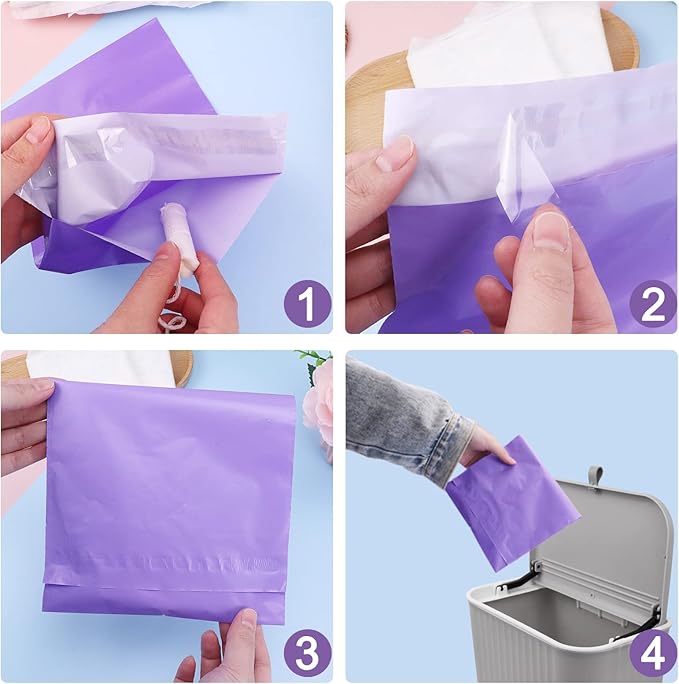 1
2
3
4