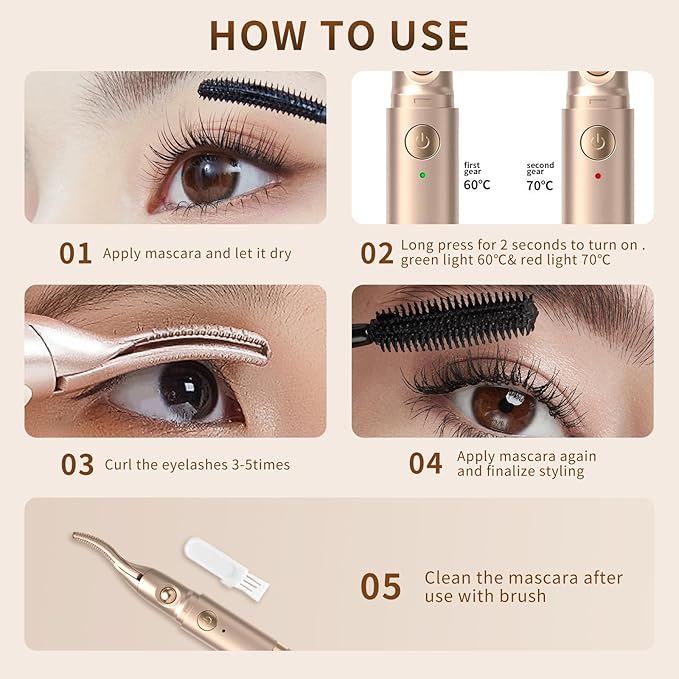 HOW TO USE

first gear
60℃

second gear
70℃

01 Apply mascara and let it dry

02 Long press for 2 seconds to turn on . green light 60℃& red light 70℃

03 Curl the eyelashes 3-5times

04 Apply mascara again and finalize styling

05 Clean the mascara after use with brush