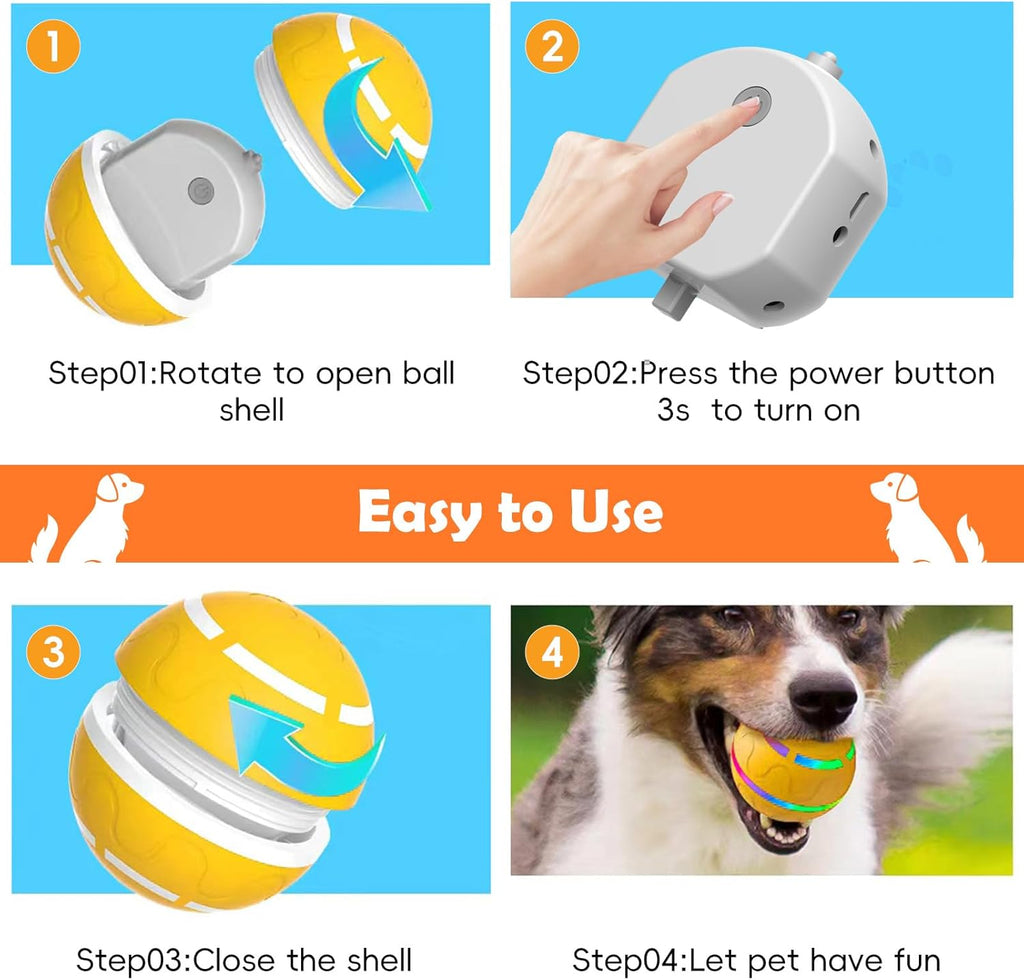 1

Step01:Rotate to open ball shell

2

Step02:Press the power button 3s to turn on

Easy to Use

3

Step03:Close the shell

4

Step04:Let pet have fun