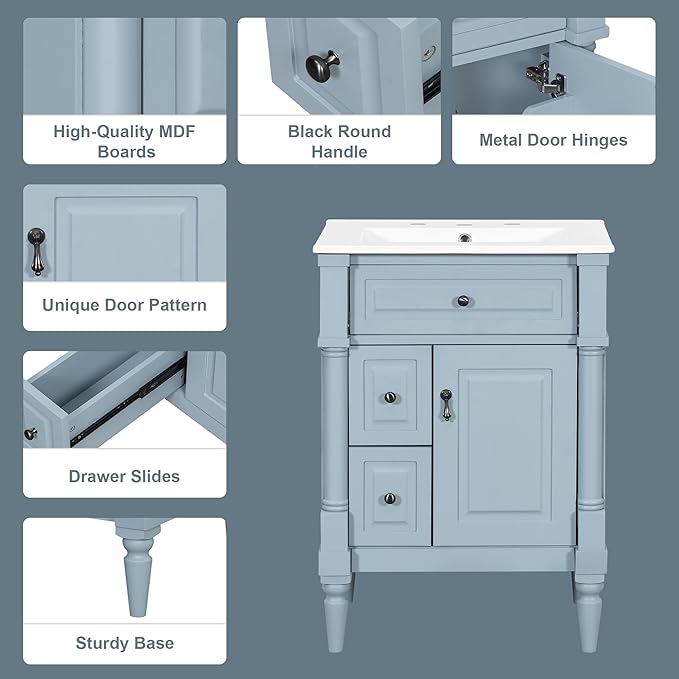 High-Quality MDF Boards

Black Round Handle

Metal Door Hinges

Unique Door Pattern

Drawer Slides

Sturdy Base