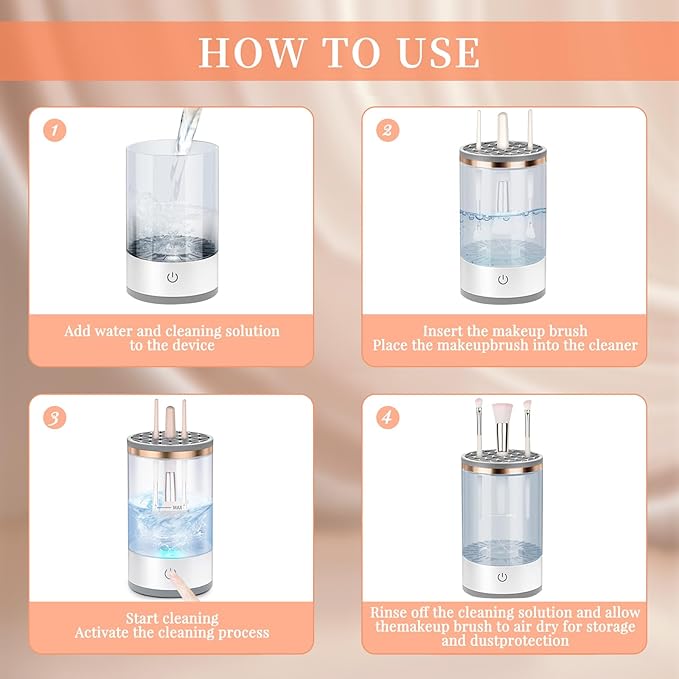 HOW TO USE

1

Add water and cleaning solution to the device

2

Insert the makeup brush
Place the makeupbrush into the cleaner

3

MAX

Start cleaning
Activate the cleaning process

4

Rinse off the cleaning solution and allow themakeup brush to air dry for storage and dustprotection