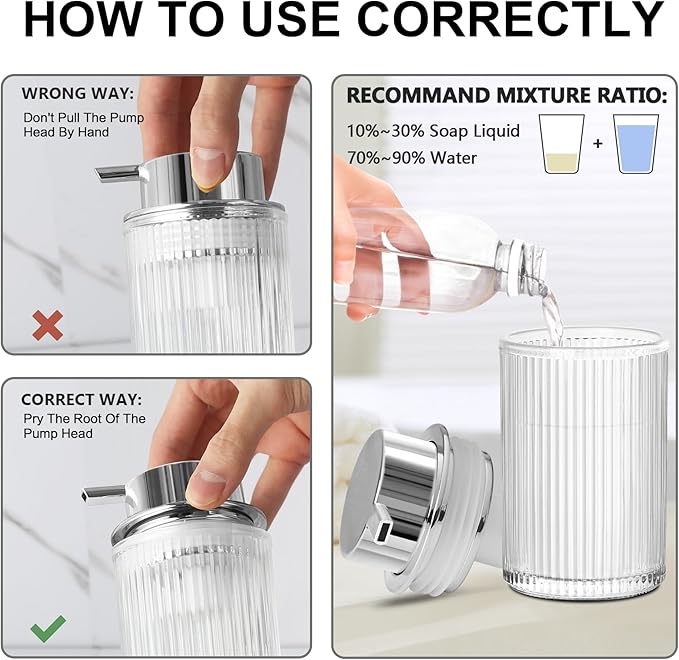 HOW TO USE CORRECTLY

WRONG WAY:
Don't Pull The Pump Head By Hand

CORRECT WAY:
Pry The Root Of The Pump Head

RECOMMAND MIXTURE RATIO:
10%~30% Soap Liquid
70%~90% Water
+