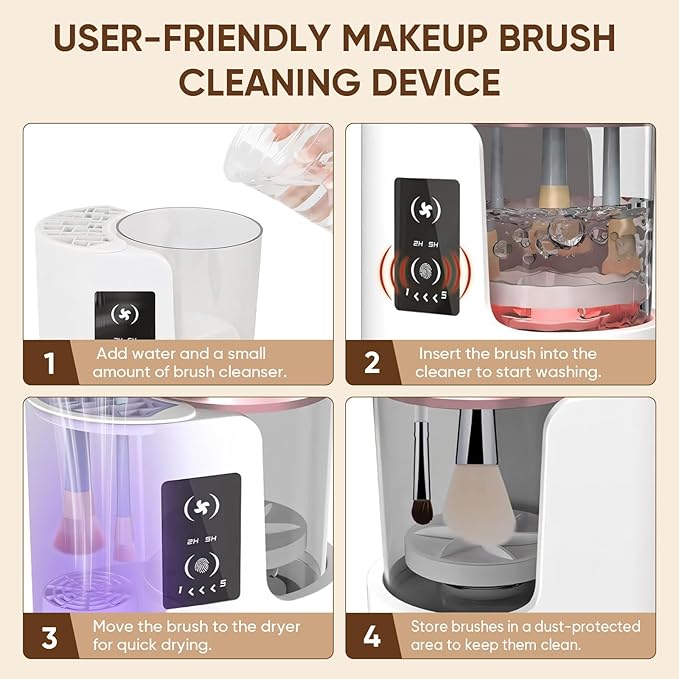 USER-FRIENDLY MAKEUP BRUSH CLEANING DEVICE

2H 5H
1 < < < 5

1 Add water and a small amount of brush cleanser.

2 Insert the brush into the cleaner to start washing.

2H 5H
1 < < < 5

3 Move the brush to the dryer for quick drying.

4 Store brushes in a dust-protected area to keep them clean.