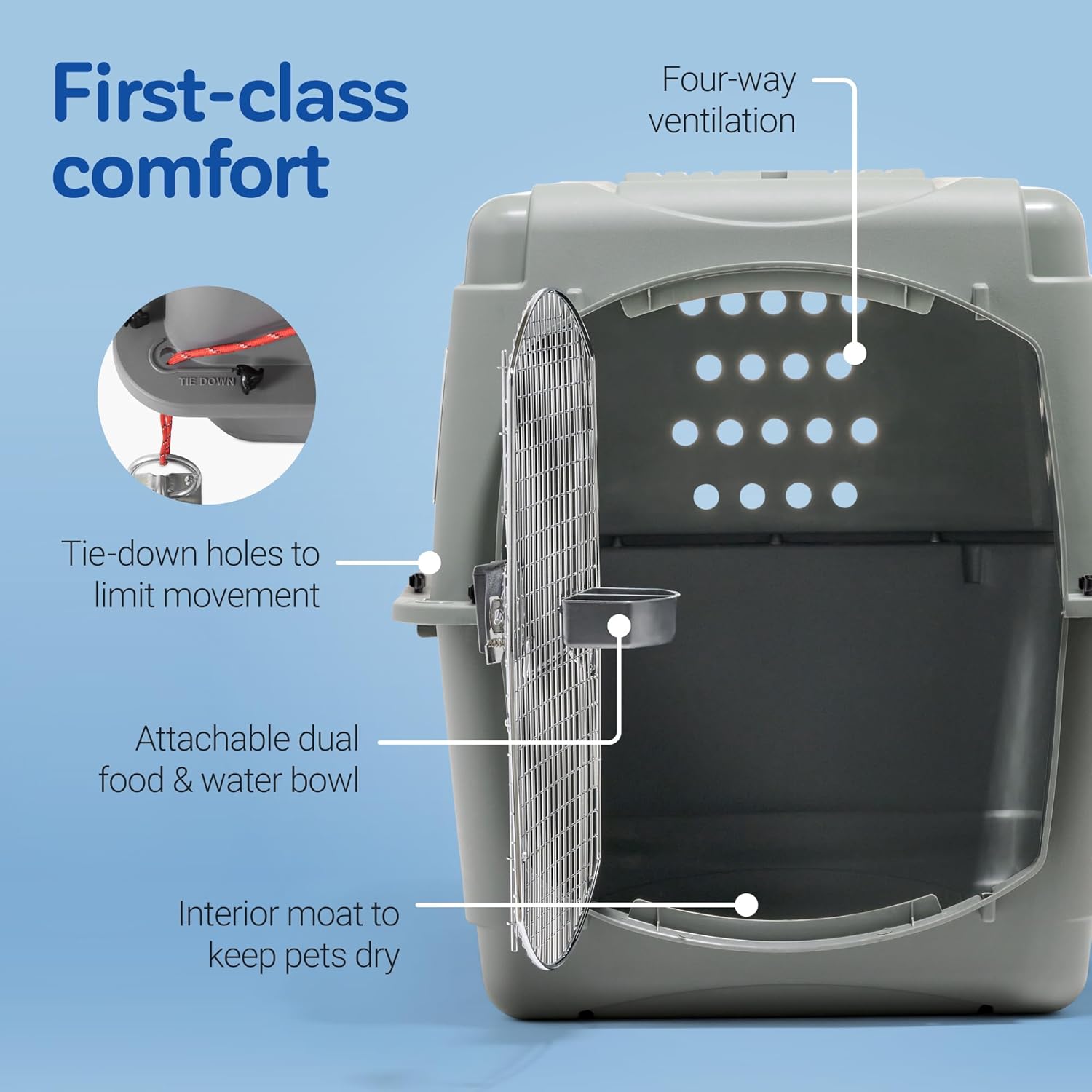 First-class comfort

Four-way ventilation

TIE DOWN

Tie-down holes to limit movement

Attachable dual food & water bowl

Interior moat to keep pets dry