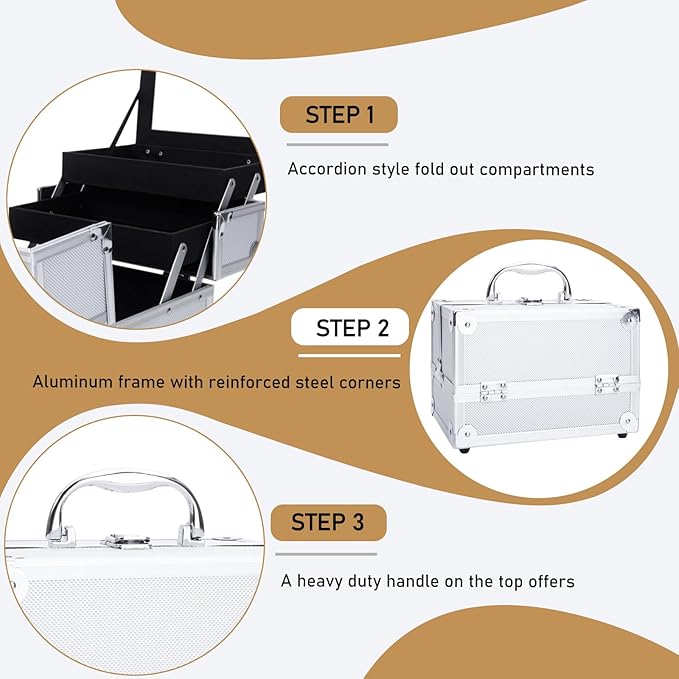 STEP 1

Accordion style fold out compartments

STEP 2

Aluminum frame with reinforced steel corners

STEP 3

A heavy duty handle on the top offers