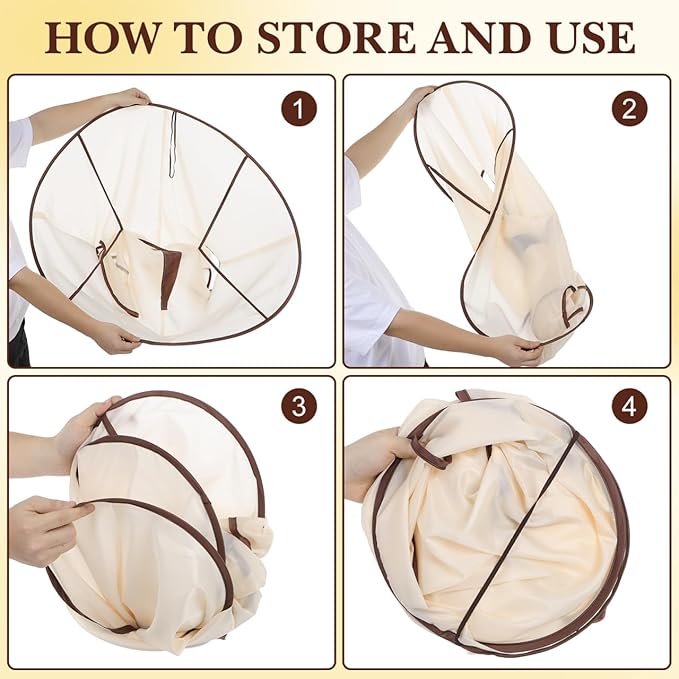 HOW TO STORE AND USE

1

2

3

4