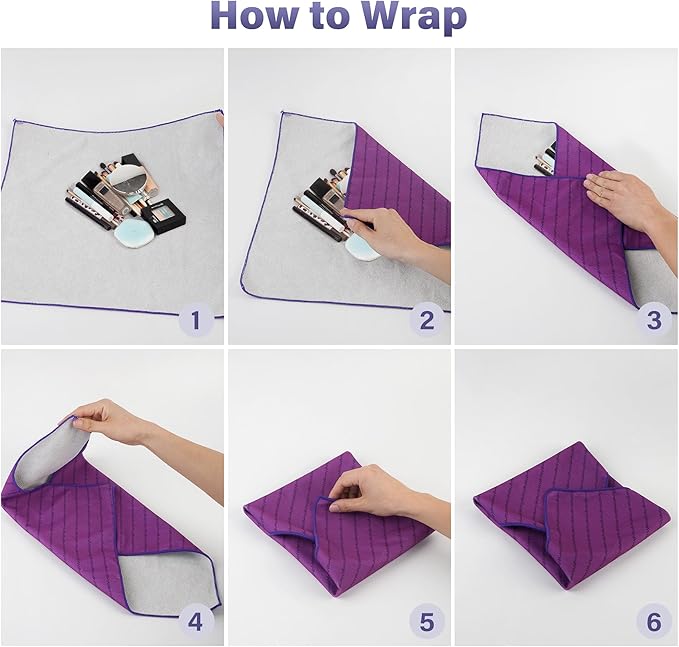 How to Wrap

1

2

3

4

5

6