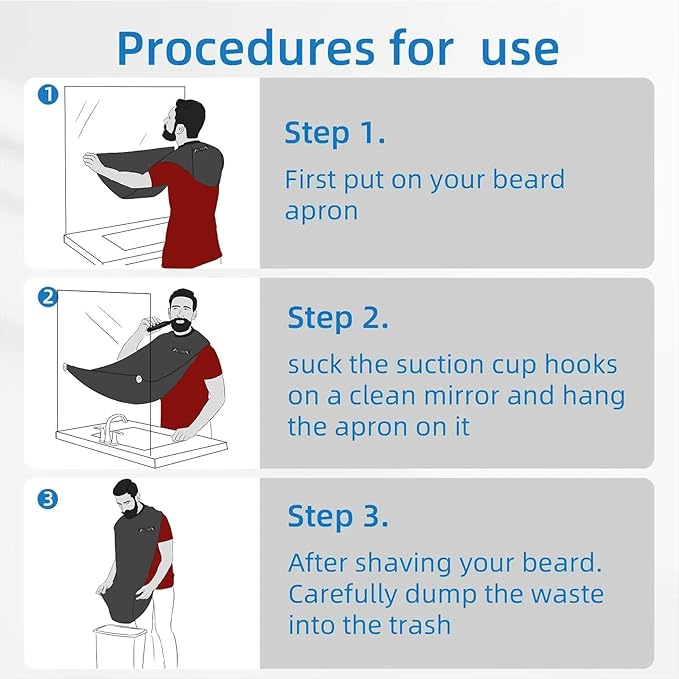 Procedures for use

1

Step 1.

First put on your beard apron

2

Step 2.

suck the suction cup hooks on a clean mirror and hang the apron on it

3

Step 3.

After shaving your beard. Carefully dump the waste into the trash