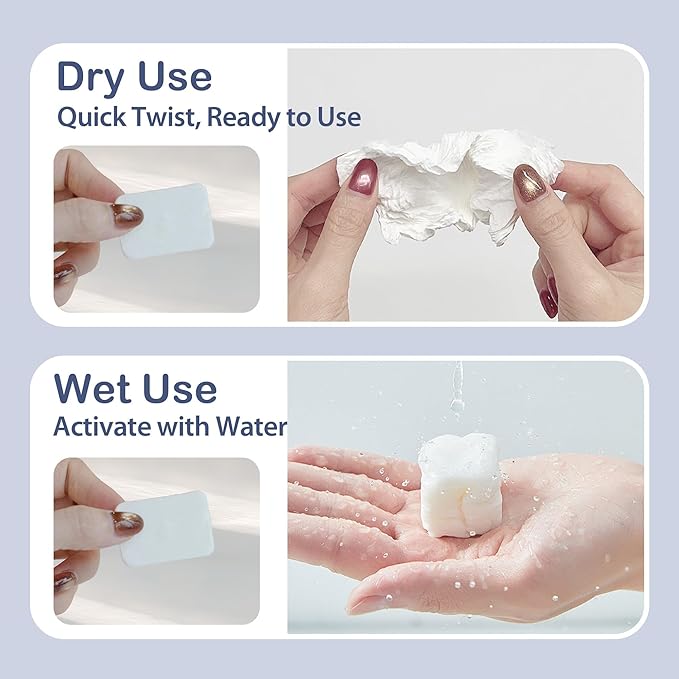 Dry Use
Quick Twist, Ready to Use

Wet Use
Activate with Water