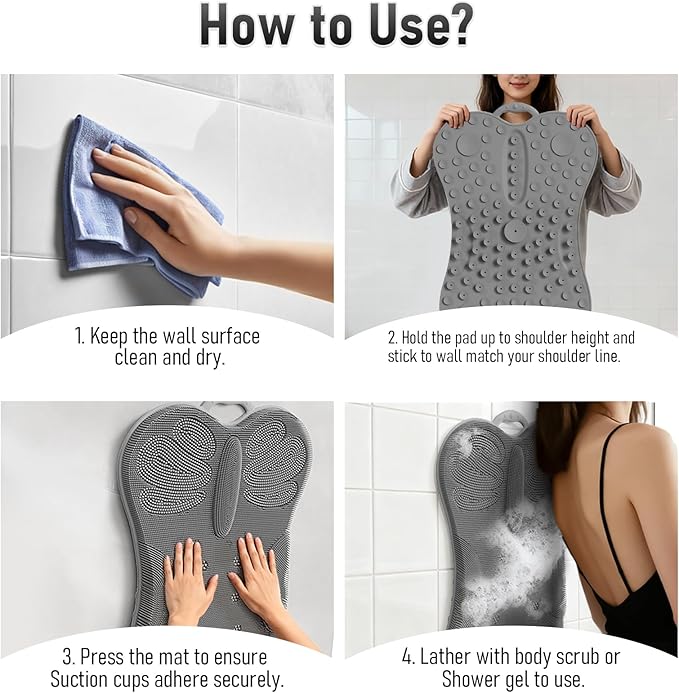 How to Use?

1. Keep the wall surface clean and dry.

2. Hold the pad up to shoulder height and stick to wall match your shoulder line.

3. Press the mat to ensure Suction cups adhere securely.

4. Lather with body scrub or Shower gel to use.