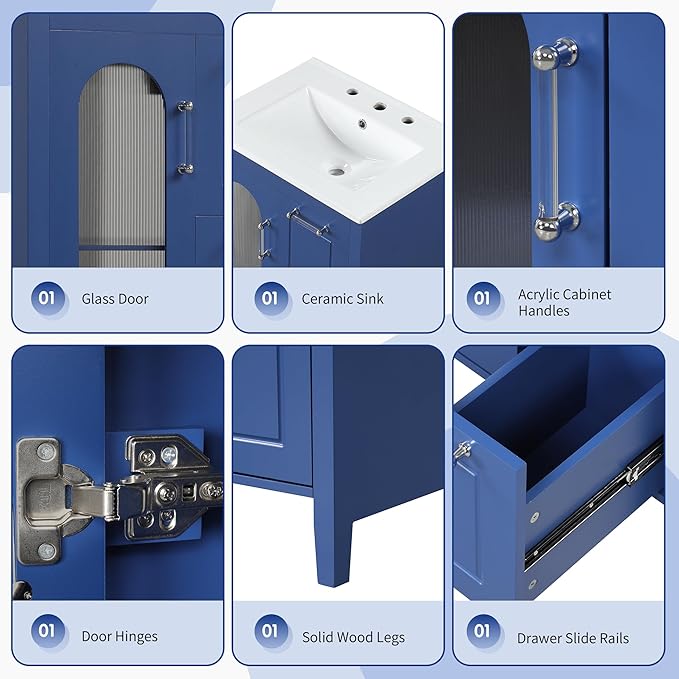 01 Glass Door

01 Ceramic Sink

01 Acrylic Cabinet Handles

01 Door Hinges

01 Solid Wood Legs

01 Drawer Slide Rails