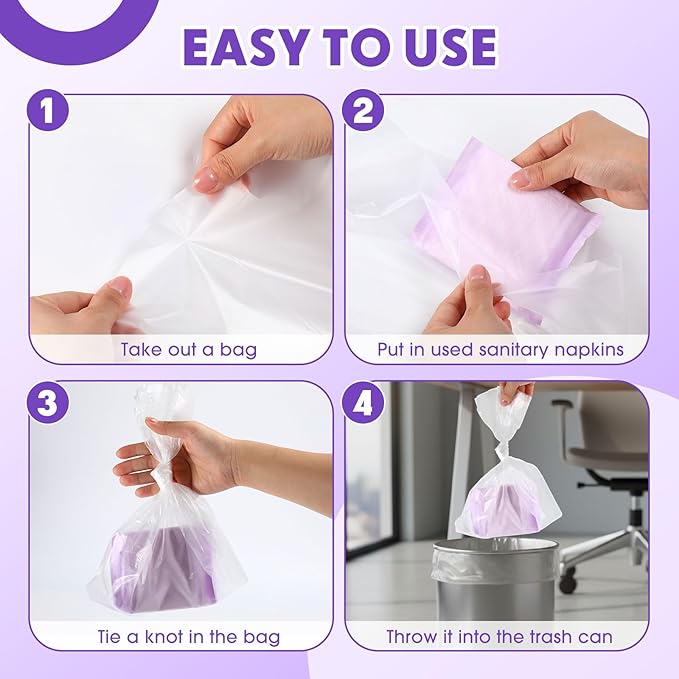 EASY TO USE

1

Take out a bag

2

Put in used sanitary napkins

3

Tie a knot in the bag

4

Throw it into the trash can